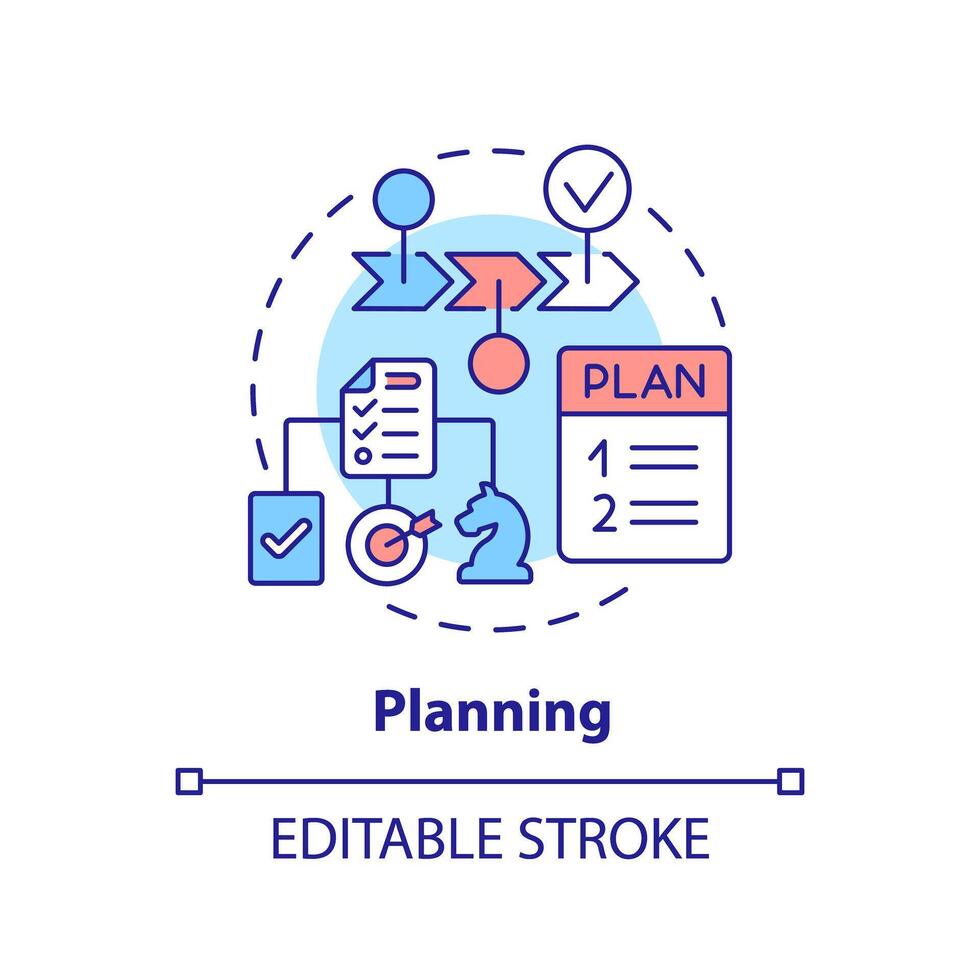 PLAN
1
2

Planning

EDITABLE STROKE