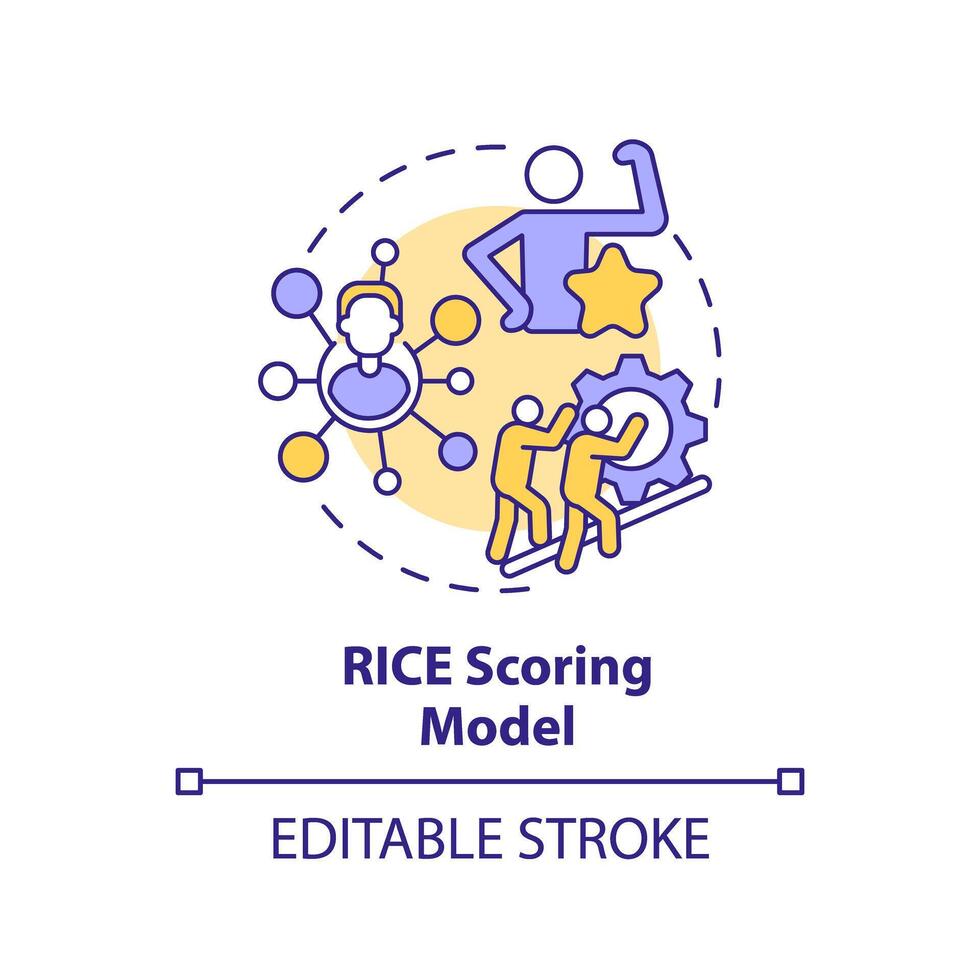 RICE Scoring Model

EDITABLE STROKE