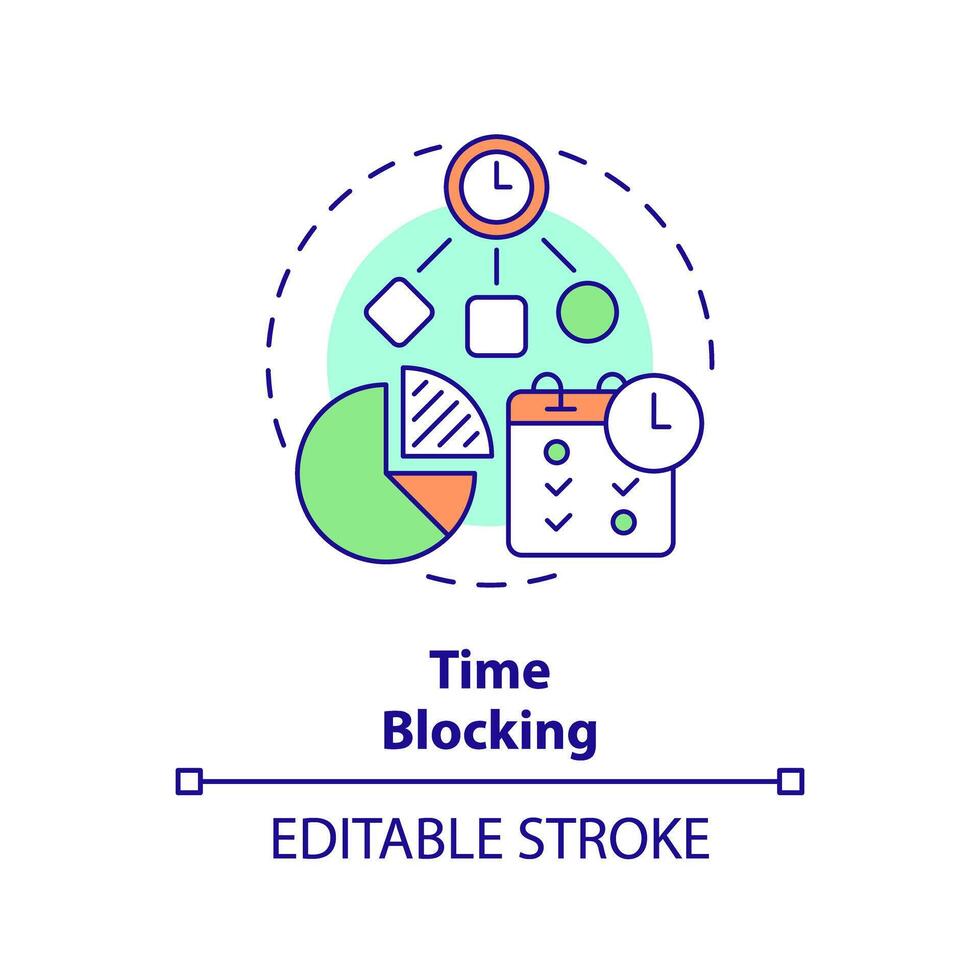 Time Blocking

EDITABLE STROKE