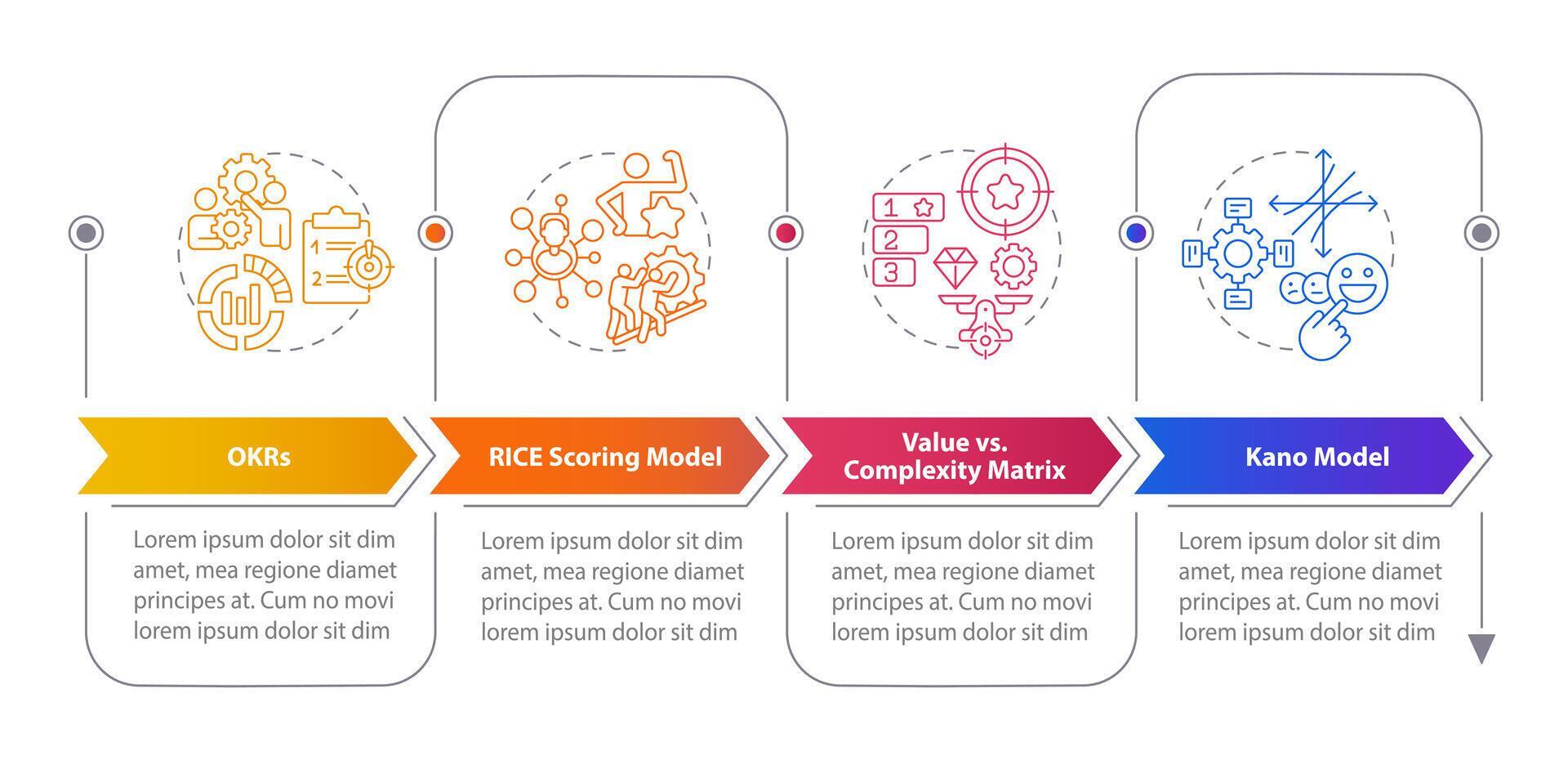 1
2

1
2
3

OKRs

Lorem ipsum dolor sit dim amet, mea regione diamet principes at. Cum no movi lorem ipsum dolor sit dim

RICE Scoring Model

Lorem ipsum dolor sit dim amet, mea regione diamet principes at. Cum no movi lorem ipsum dolor sit dim

Value vs. Complexity Matrix

Lorem ipsum dolor sit dim amet, mea regione diamet principes at. Cum no movi lorem ipsum dolor sit dim

Kano Model

Lorem ipsum dolor sit dim amet, mea regione diamet principes at. Cum no movi lorem ipsum dolor sit dim