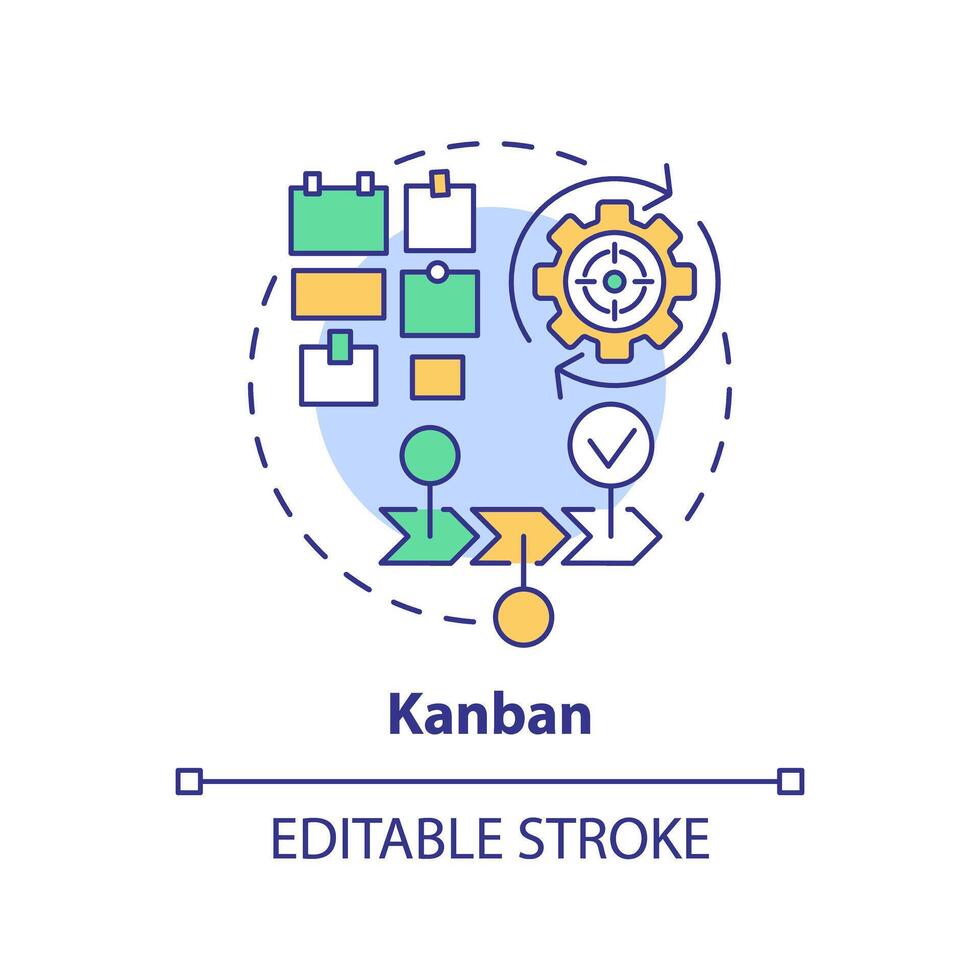 Kanban

EDITABLE STROKE