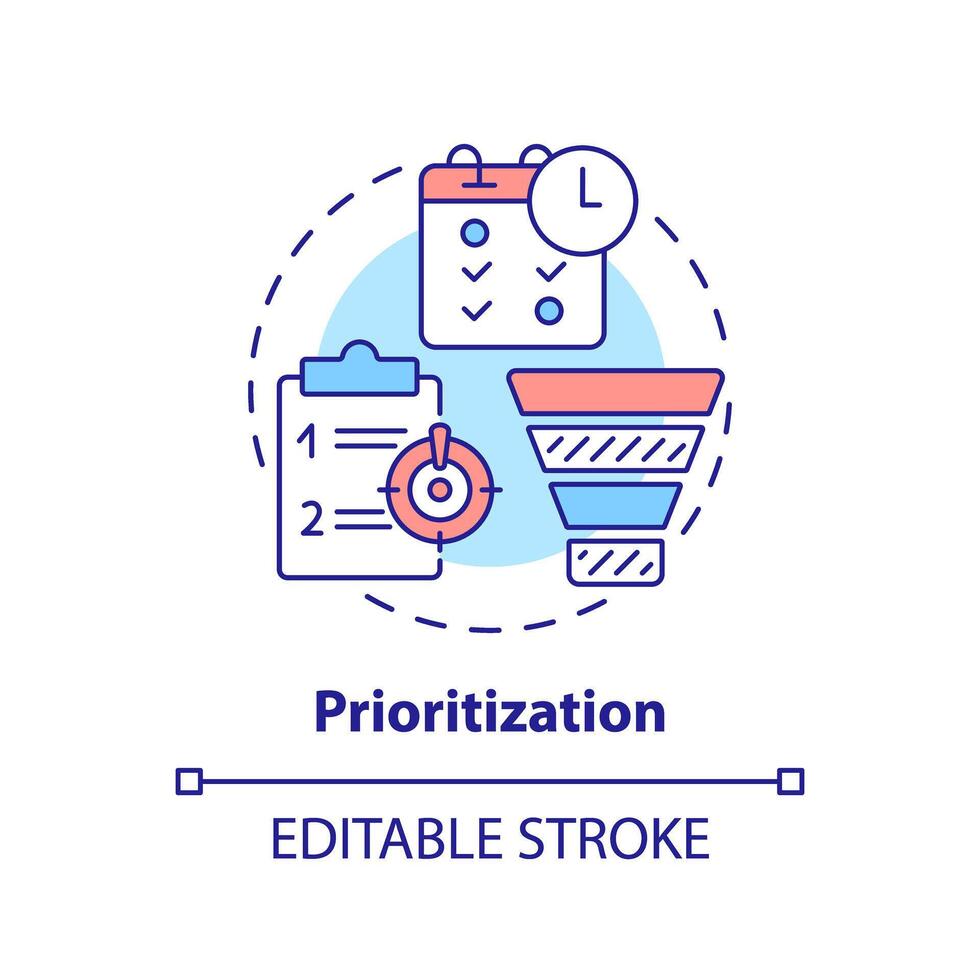 1
2

Prioritization

EDITABLE STROKE