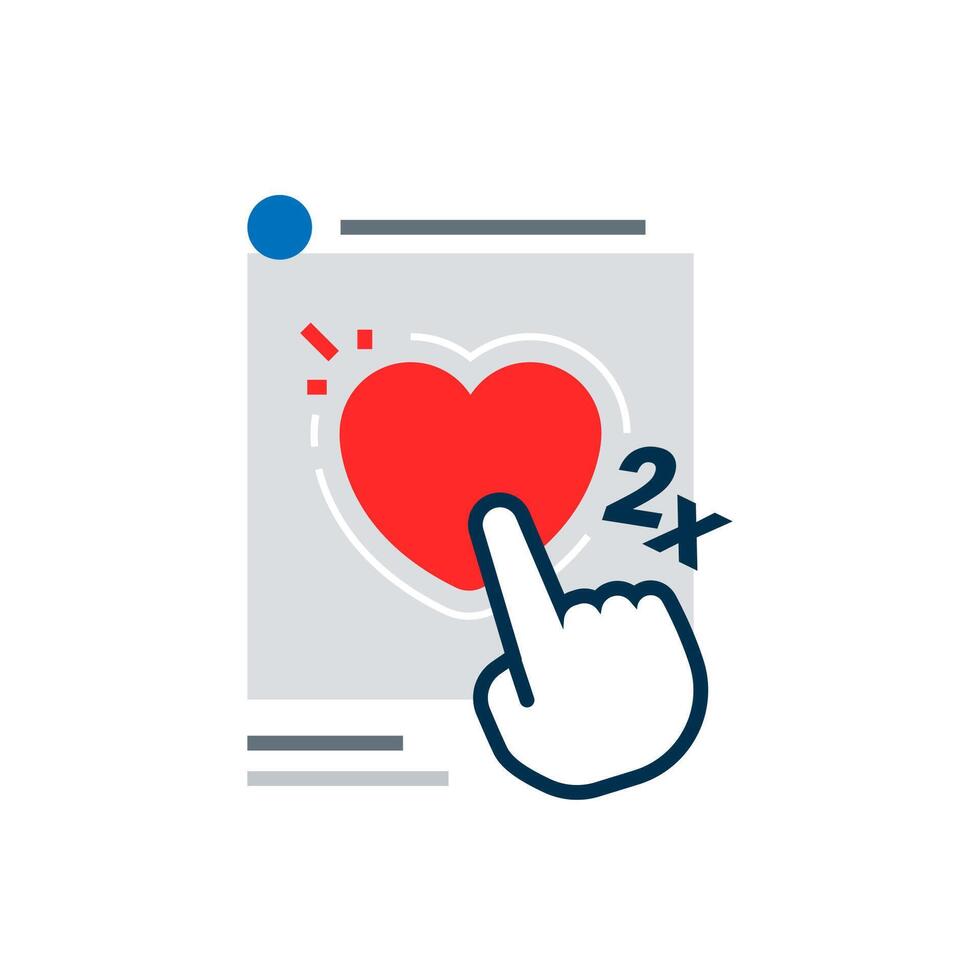 2x