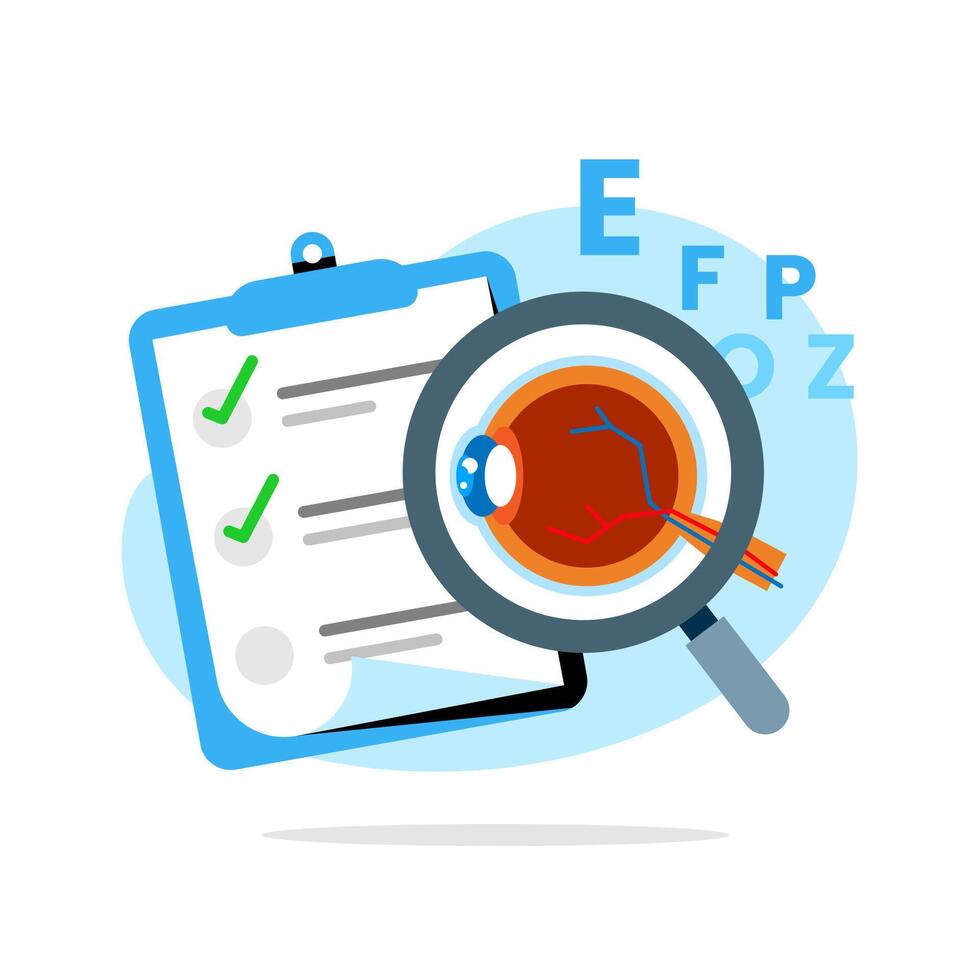 E
F P
O Z