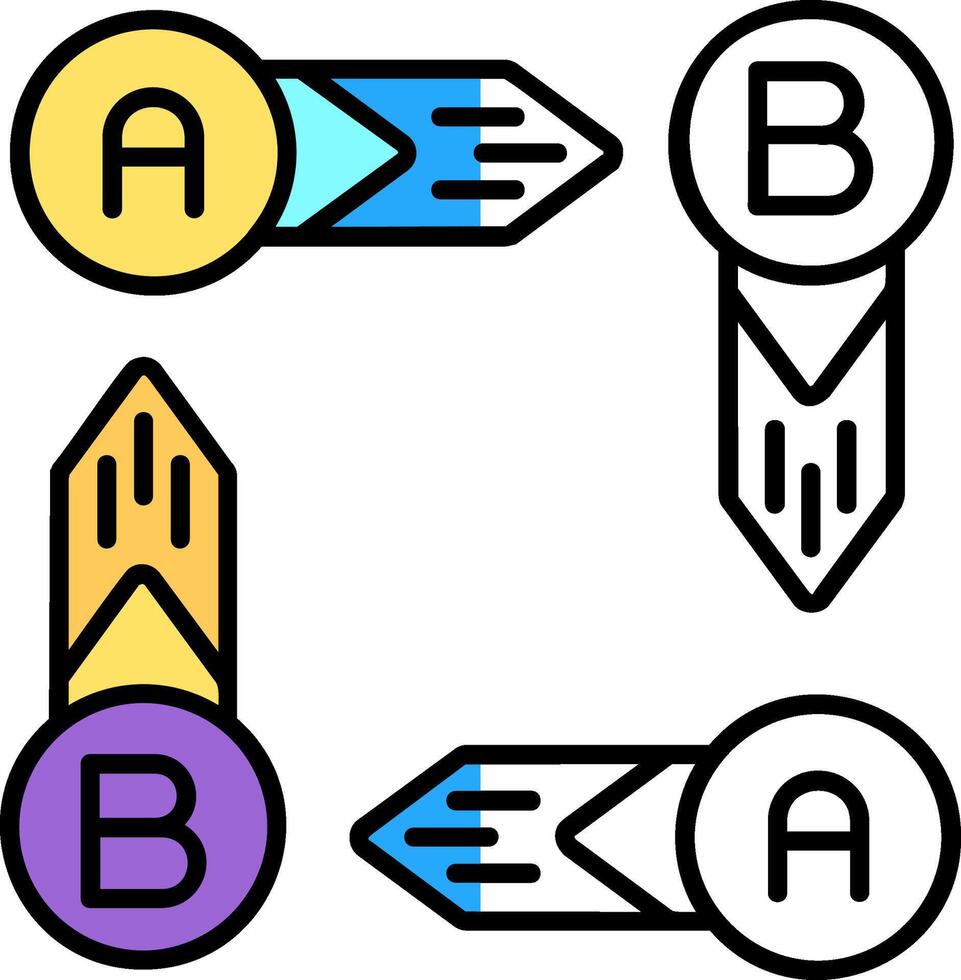 A
B
B
A