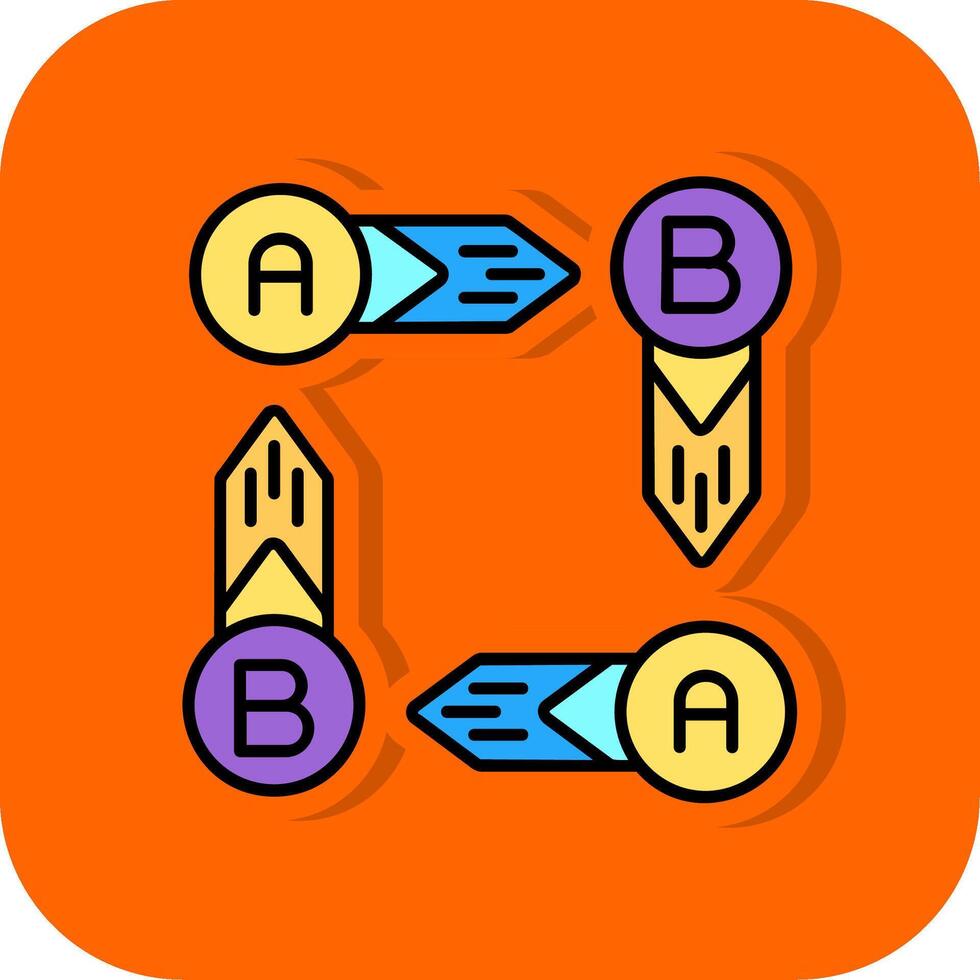 A
B
B
A