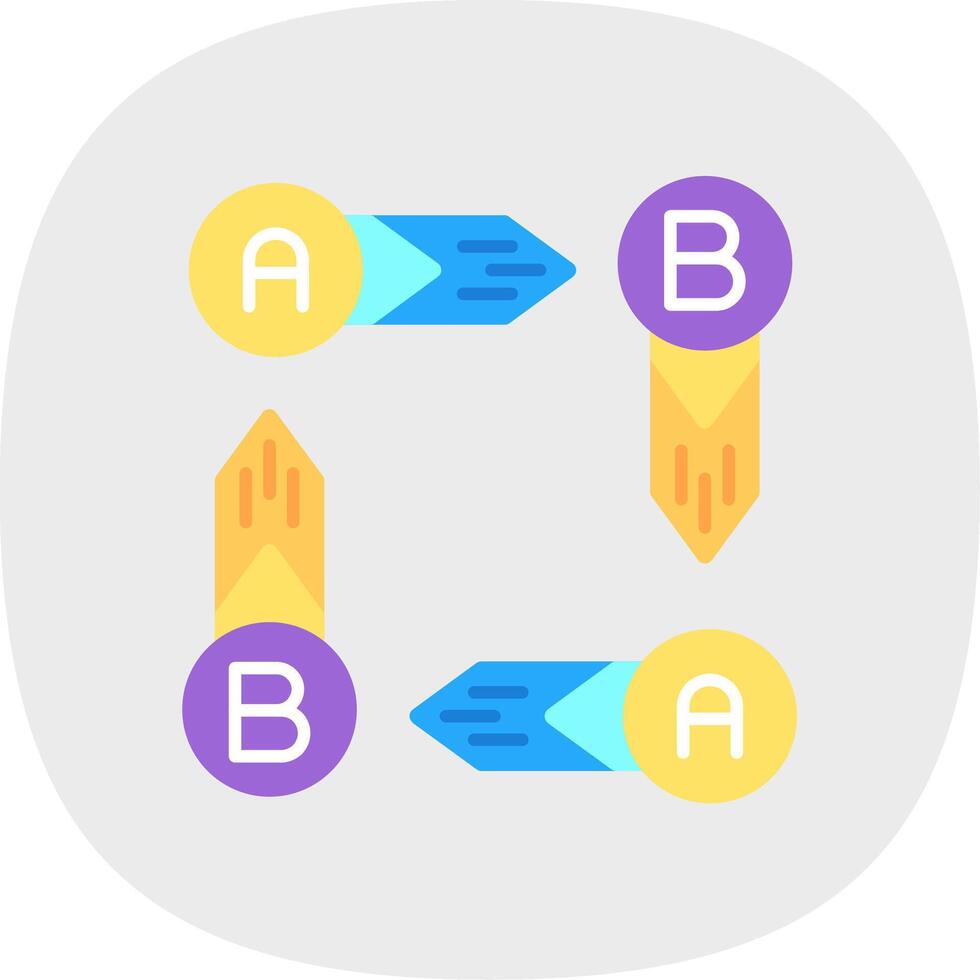 A
B
B
A