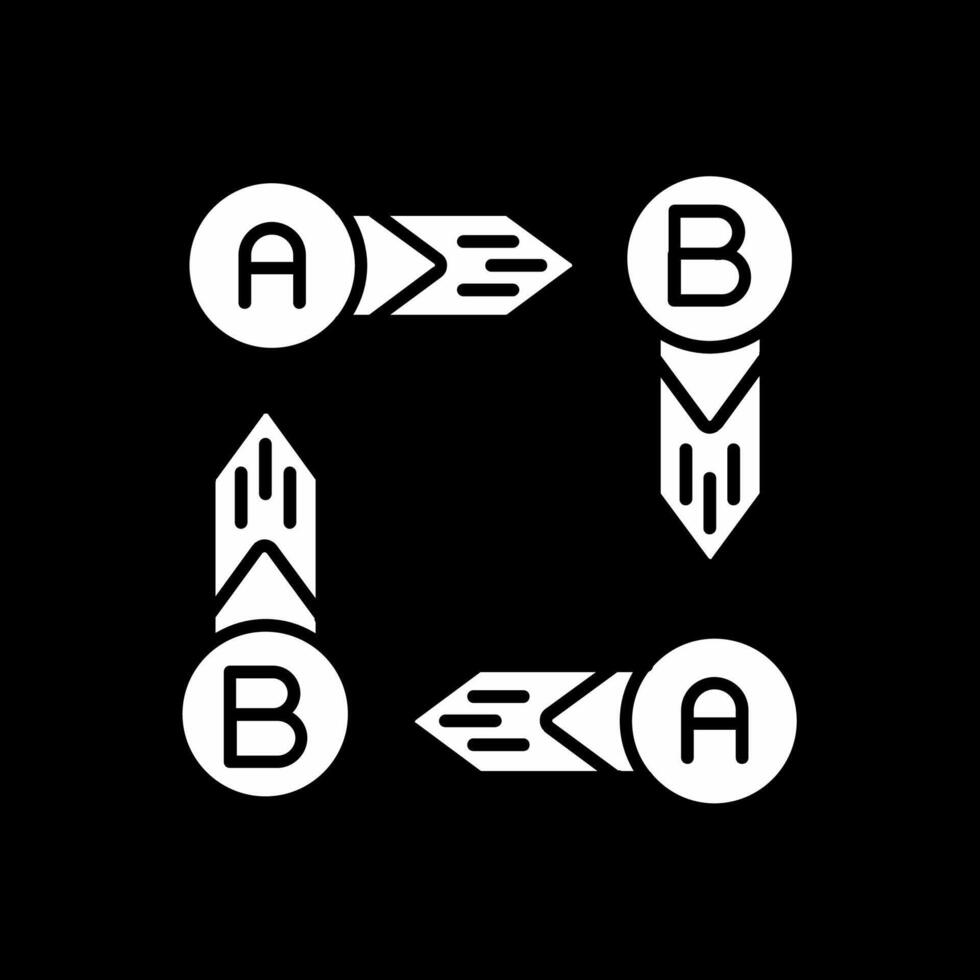 A
B
B
A