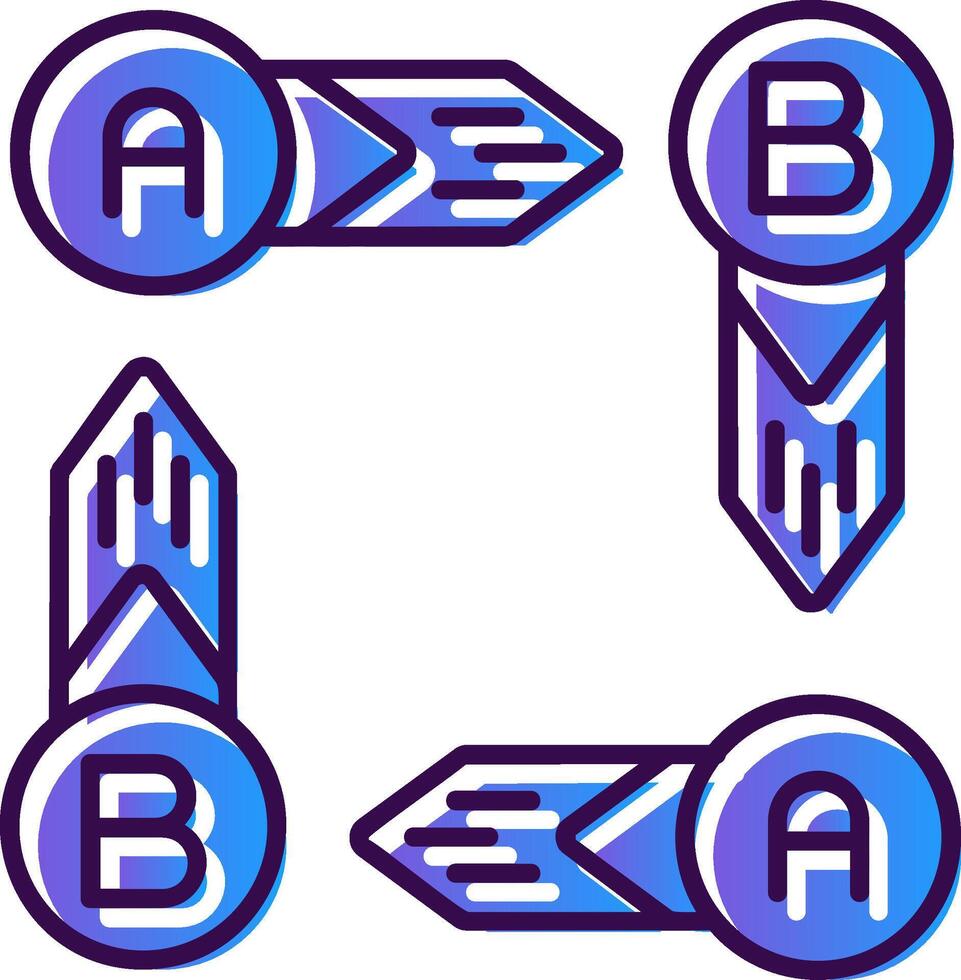 A
B
B
A