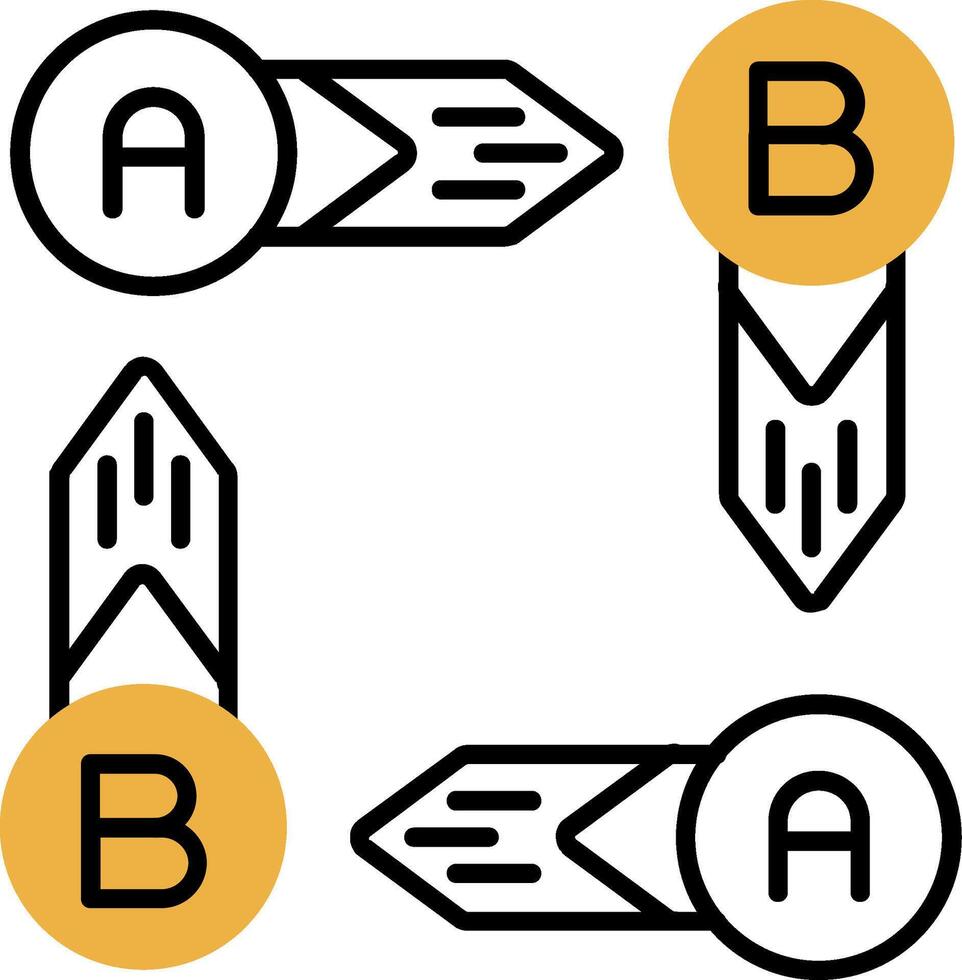 A
B
B
A