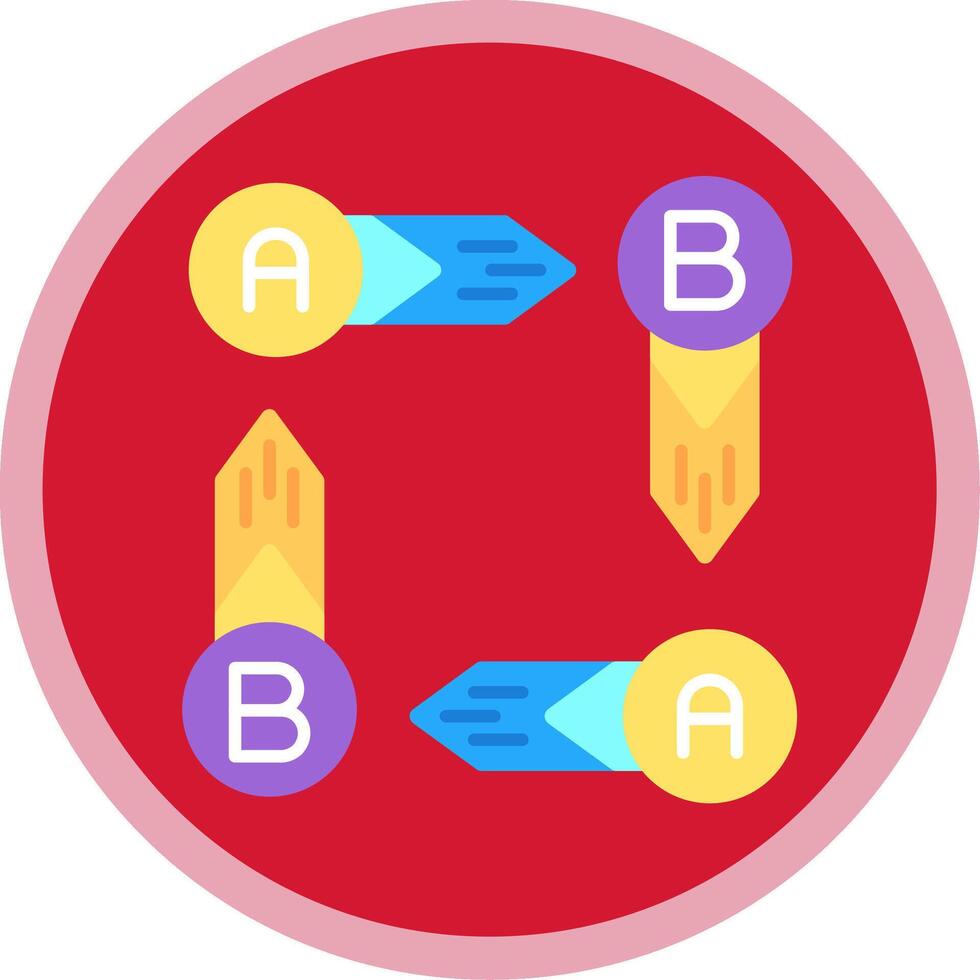 A
B
B
A