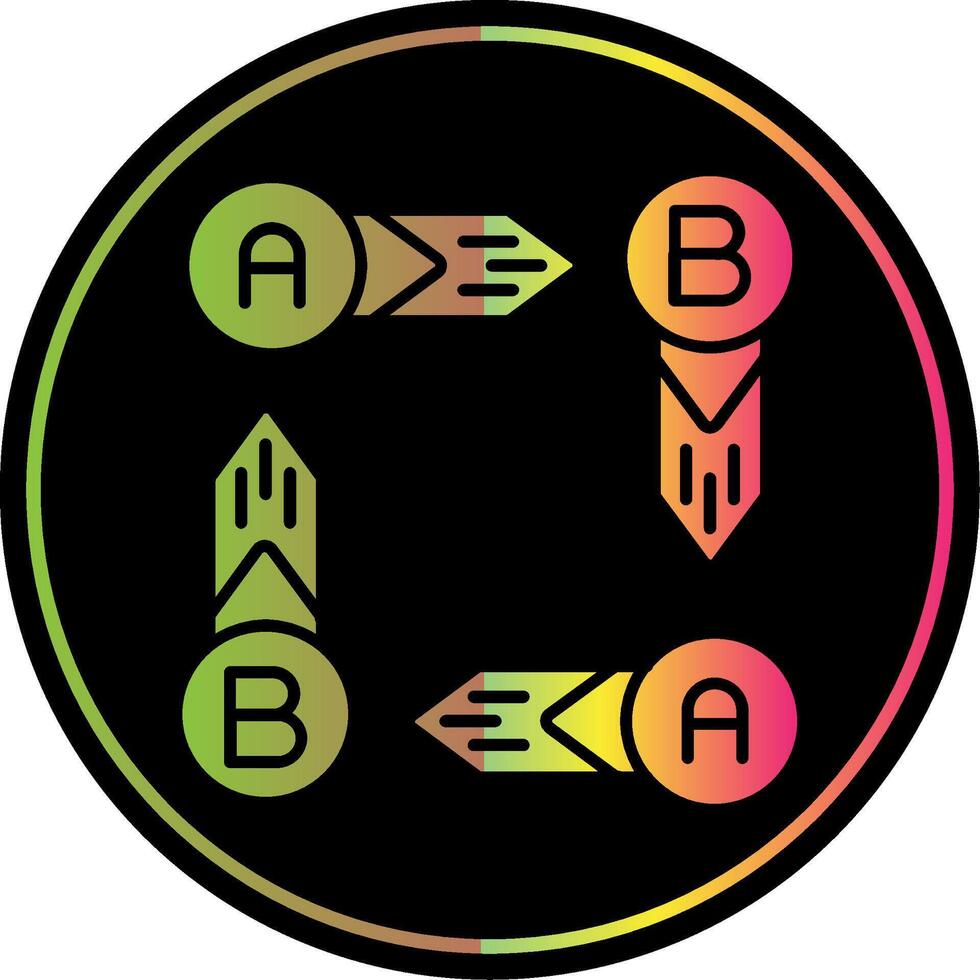 A
B
B
A