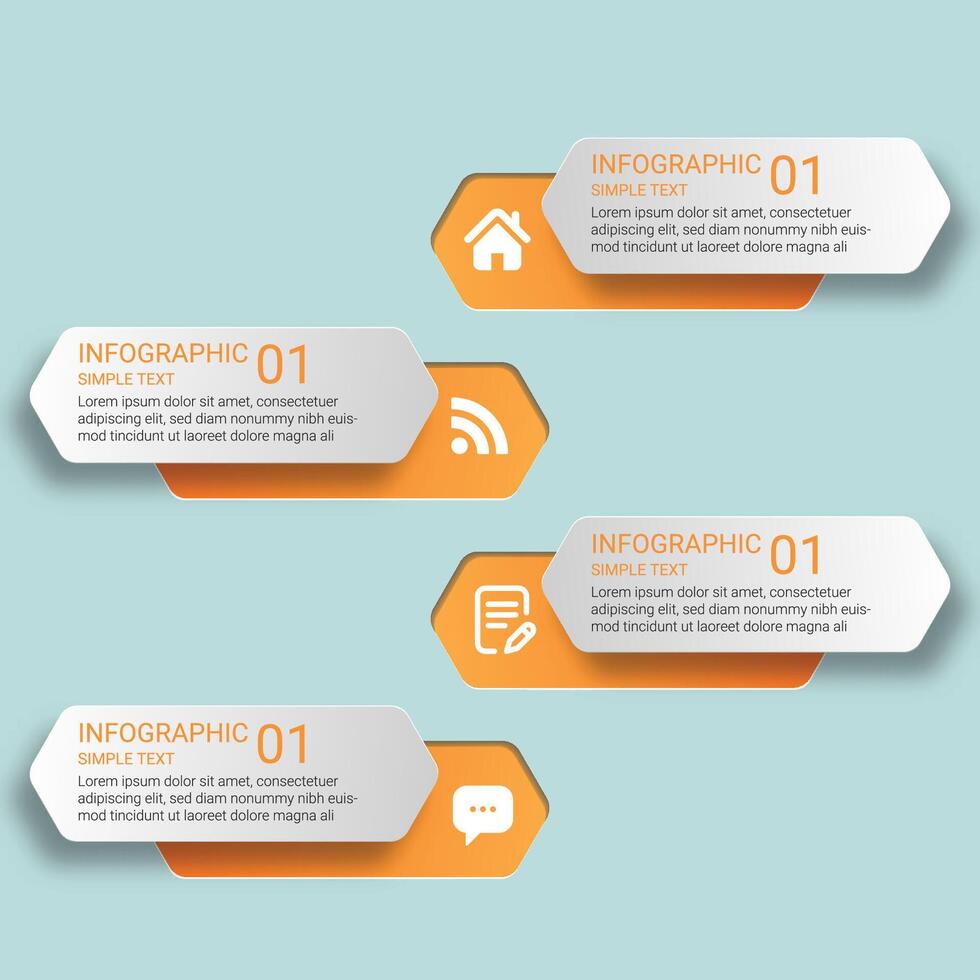 INFOGRAPHIC 01
SIMPLE TEXT
Lorem ipsum dolor sit amet, consectetuer adipiscing elit, sed diam nonummy nibh euismod tincidunt ut laoreet dolore magna ali

INFOGRAPHIC 01
SIMPLE TEXT
Lorem ipsum dolor sit amet, consectetuer adipiscing elit, sed diam nonummy nibh euismod tincidunt ut laoreet dolore magna ali

INFOGRAPHIC 01
SIMPLE TEXT
Lorem ipsum dolor sit amet, consectetuer adipiscing elit, sed diam nonummy nibh euismod tincidunt ut laoreet dolore magna ali

INFOGRAPHIC 01
SIMPLE TEXT
Lorem ipsum dolor sit amet, consectetuer adipiscing elit, sed diam nonummy nibh euismod tincidunt ut laoreet dolore magna ali