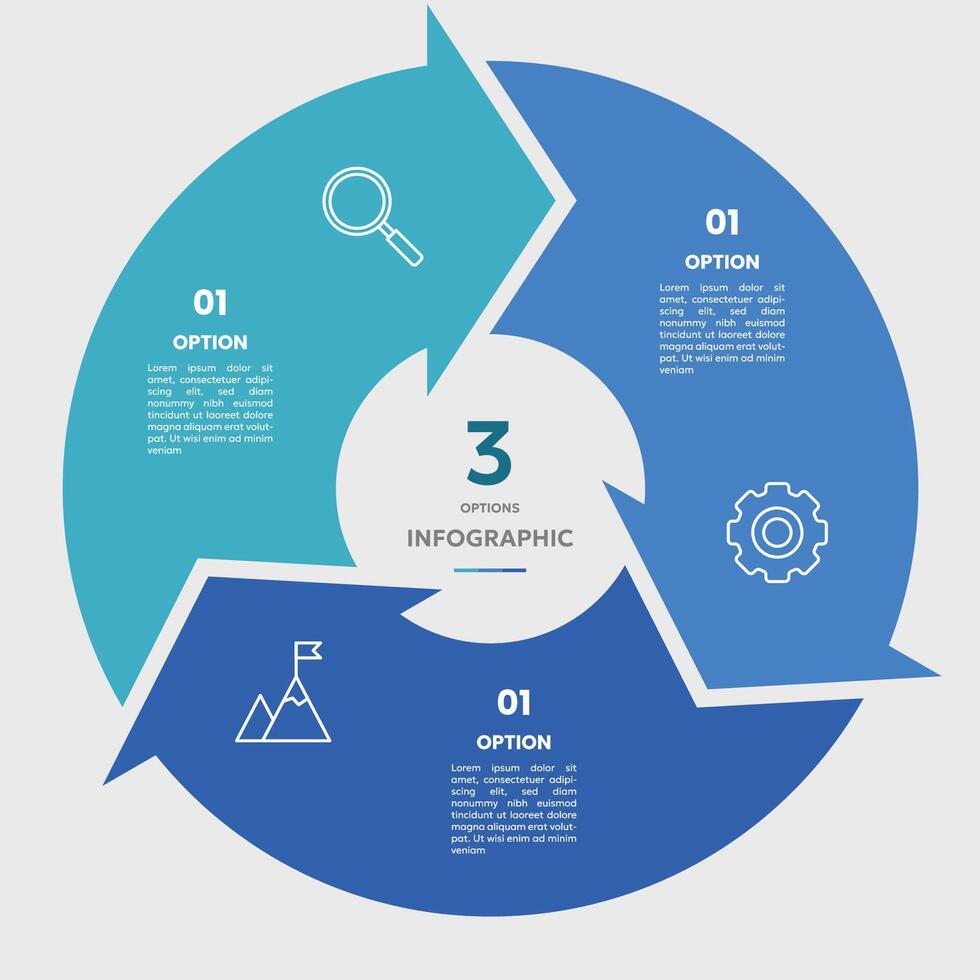 01
OPTION
Lorem ipsum dolor sit amet, consectetuer adipiscing elit, sed diam nonummy nibh euismod tincidunt ut laoreet dolore magna aliquam erat volutpat. Ut wisi enim ad minim veniam

01
OPTION
Lorem ipsum dolor sit amet, consectetuer adipiscing elit, sed diam nonummy nibh euismod tincidunt ut laoreet dolore magna aliquam erat volutpat. Ut wisi enim ad minim veniam

3
OPTIONS
INFOGRAPHIC

01
OPTION
Lorem ipsum dolor sit amet, consectetuer adipiscing elit, sed diam nonummy nibh euismod tincidunt ut laoreet dolore magna aliquam erat volutpat. Ut wisi enim ad minim veniam