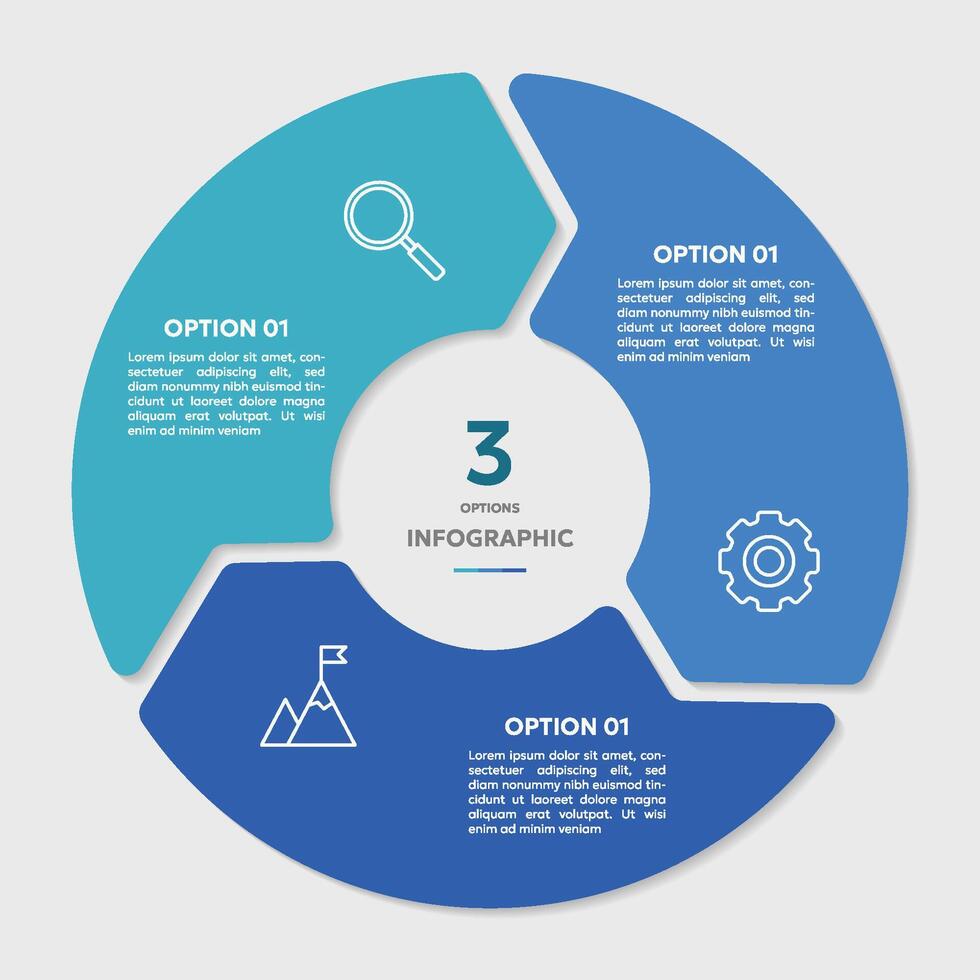 OPTION 01

Lorem ipsum dolor sit amet, consectetuer adipiscing elit, sed diam nonummy nibh euismod tincidunt ut laoreet dolore magna aliquam erat volutpat. Ut wisi enim ad minim veniam

OPTION 01

Lorem ipsum dolor sit amet, consectetuer adipiscing elit, sed diam nonummy nibh euismod tincidunt ut laoreet dolore magna aliquam erat volutpat. Ut wisi enim ad minim veniam

3
OPTIONS
INFOGRAPHIC

OPTION 01

Lorem ipsum dolor sit amet, consectetuer adipiscing elit, sed diam nonummy nibh euismod tincidunt ut laoreet dolore magna aliquam erat volutpat. Ut wisi enim ad minim veniam