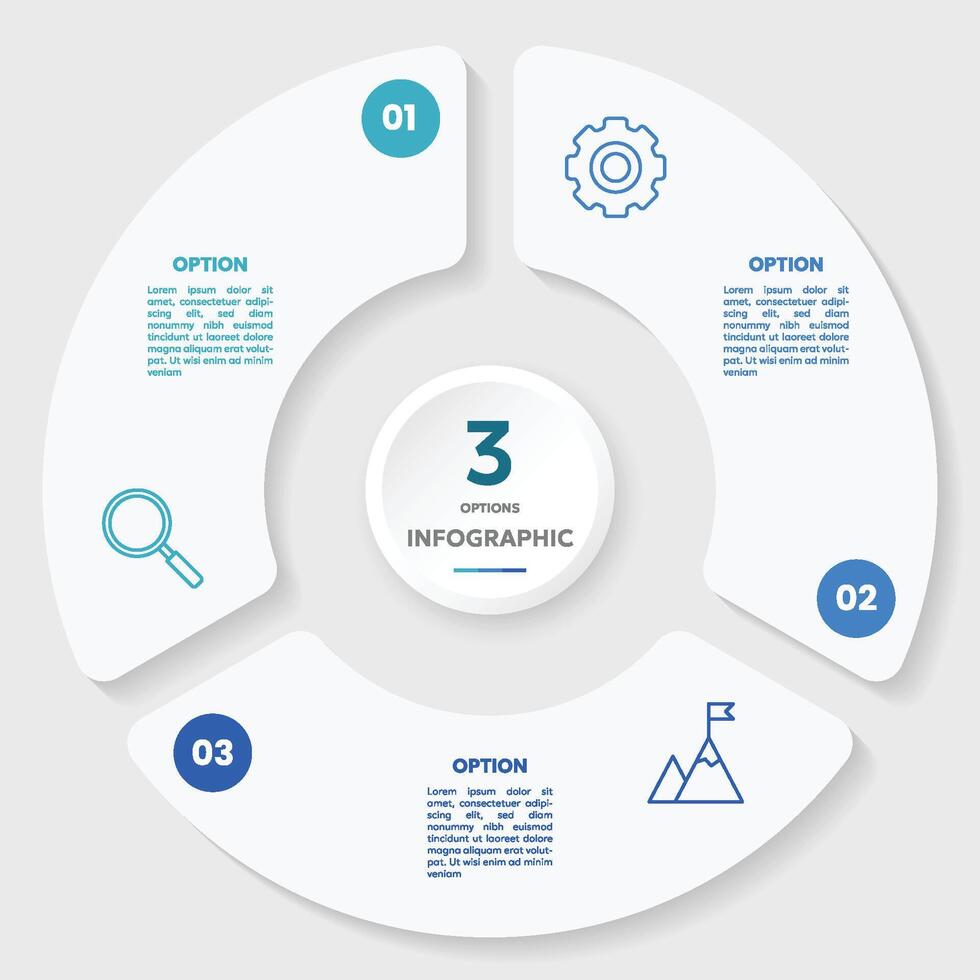 01

OPTION

Lorem ipsum dolor sit amet, consectetuer adipiscing elit, sed diam nonummy nibh euismod tincidunt ut laoreet dolore magna aliquam erat volutpat. Ut wisi enim ad minim veniam

OPTION

Lorem ipsum dolor sit amet, consectetuer adipiscing elit, sed diam nonummy nibh euismod tincidunt ut laoreet dolore magna aliquam erat volutpat. Ut wisi enim ad minim veniam

3

OPTIONS

INFOGRAPHIC

02

03

OPTION

Lorem ipsum dolor sit amet, consectetuer adipiscing elit, sed diam nonummy nibh euismod tincidunt ut laoreet dolore magna aliquam erat volutpat. Ut wisi enim ad minim veniam