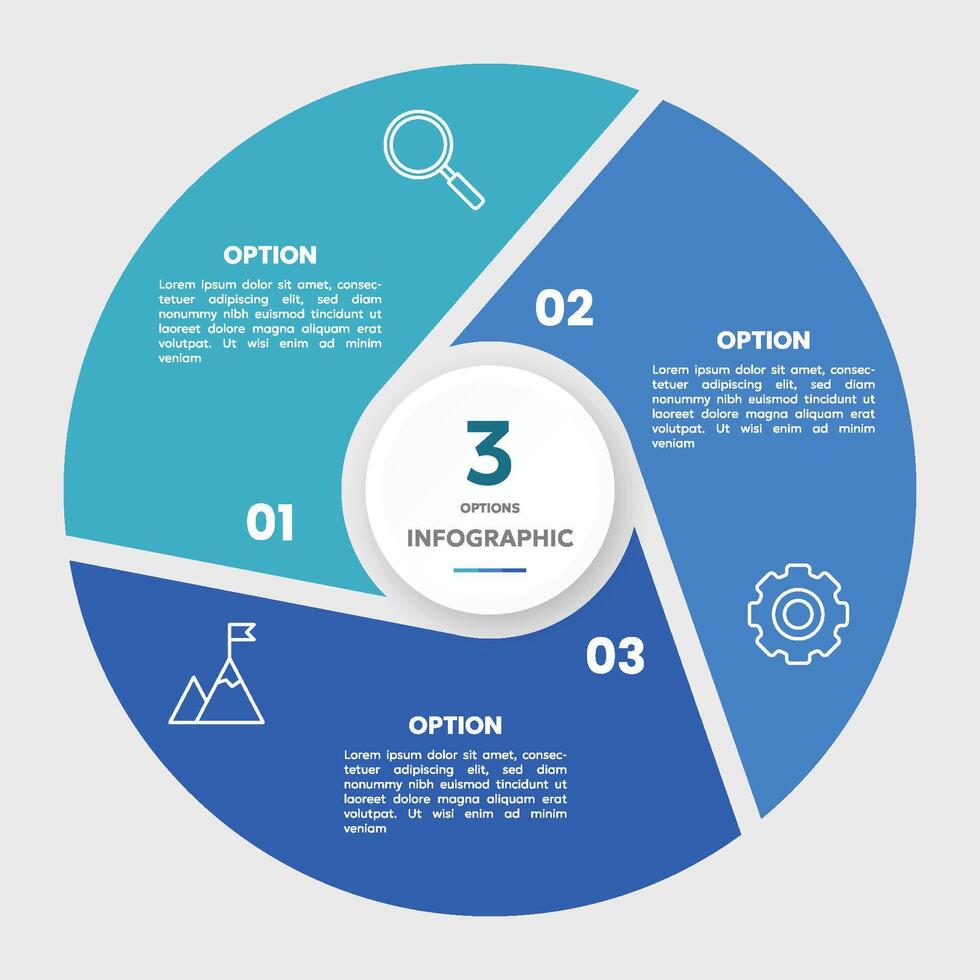 OPTION

Lorem ipsum dolor sit amet, consectetuer adipiscing elit, sed diam nonummy nibh euismod tincidunt ut laoreet dolore magna aliquam erat volutpat. Ut wisi enim ad minim veniam

01

02

OPTION

Lorem ipsum dolor sit amet, consectetuer adipiscing elit, sed diam nonummy nibh euismod tincidunt ut laoreet dolore magna aliquam erat volutpat. Ut wisi enim ad minim veniam

3

OPTIONS

INFOGRAPHIC

03

OPTION

Lorem ipsum dolor sit amet, consectetuer adipiscing elit, sed diam nonummy nibh euismod tincidunt ut laoreet dolore magna aliquam erat volutpat. Ut wisi enim ad minim veniam