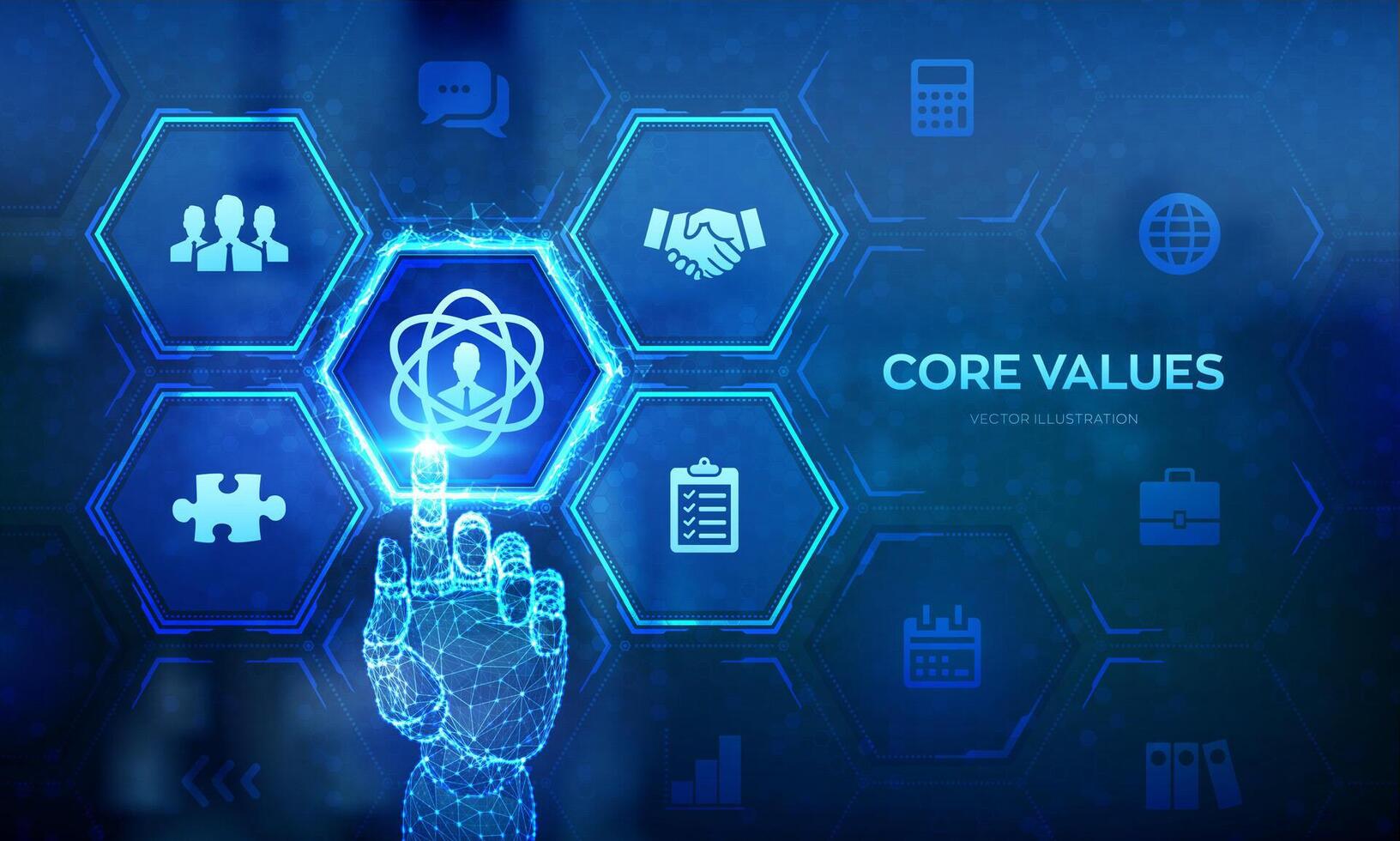 CORE VALUES

VECTOR ILLUSTRATION