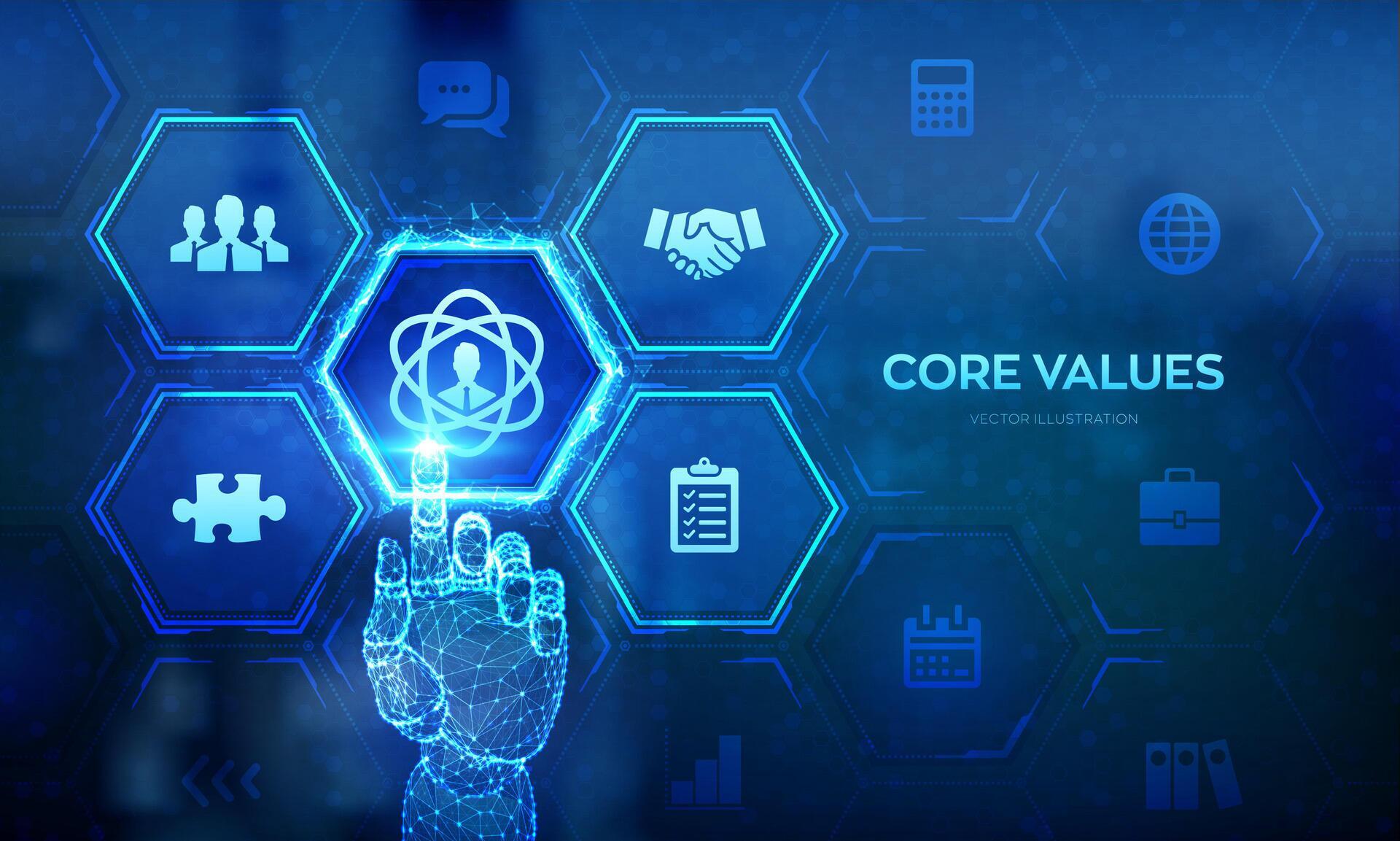 CORE VALUES

VECTOR ILLUSTRATION