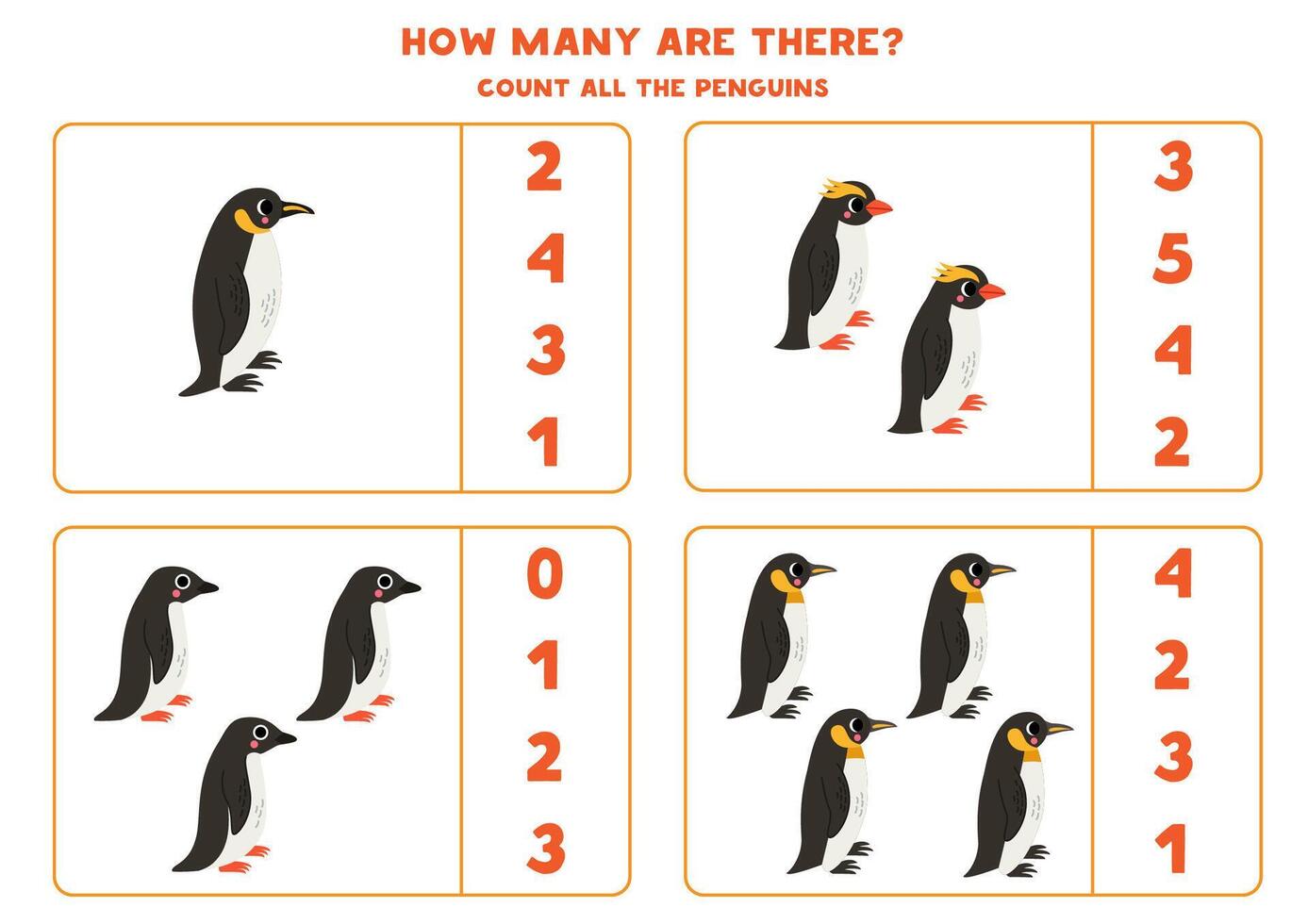 HOW MANY ARE THERE?
COUNT ALL THE PENGUINS

2
4
3
1

3
5
4
2

0
1
2
3

4
2
3
1