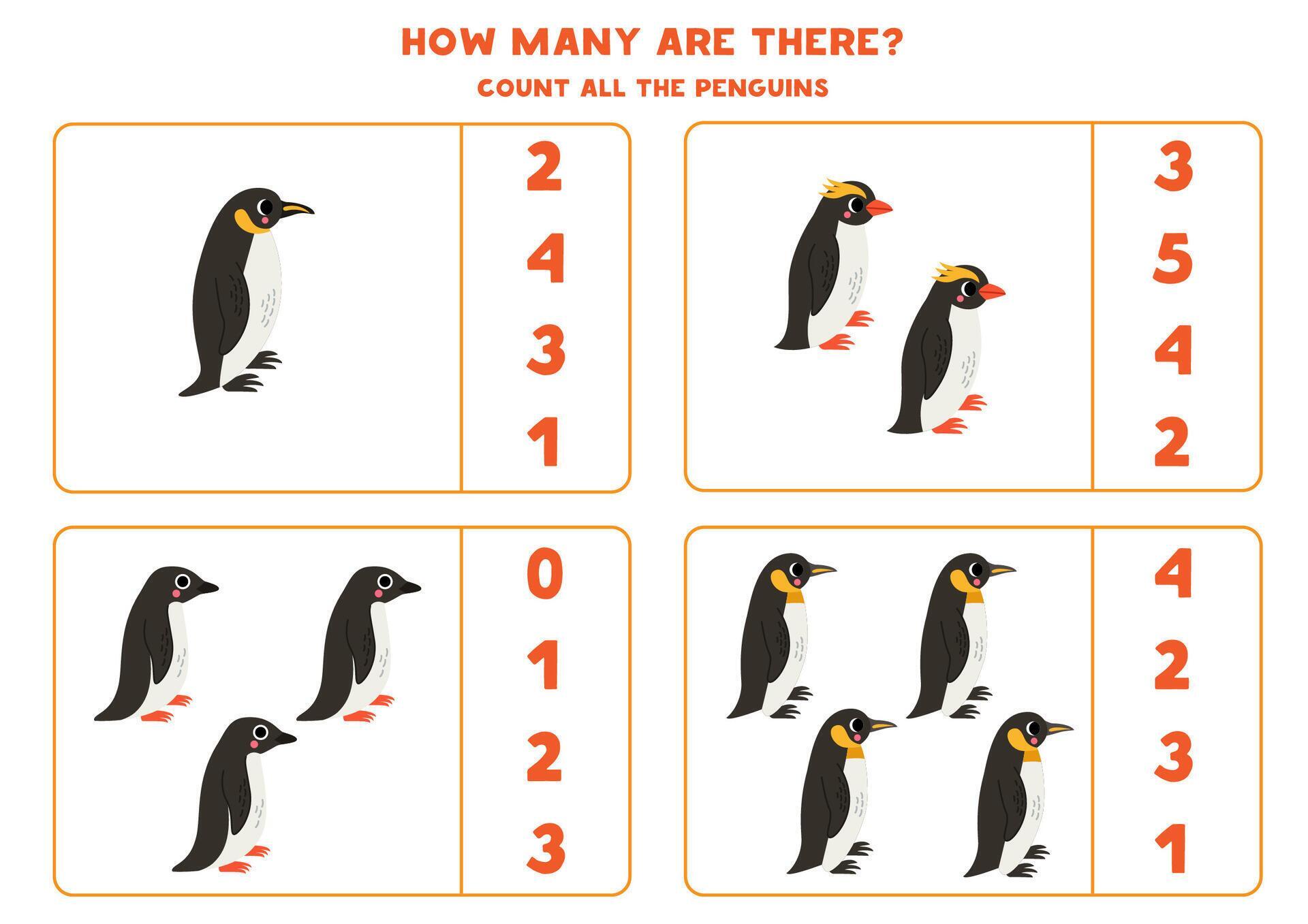 HOW MANY ARE THERE?
COUNT ALL THE PENGUINS

2
4
3
1

3
5
4
2

0
1
2
3

4
2
3
1