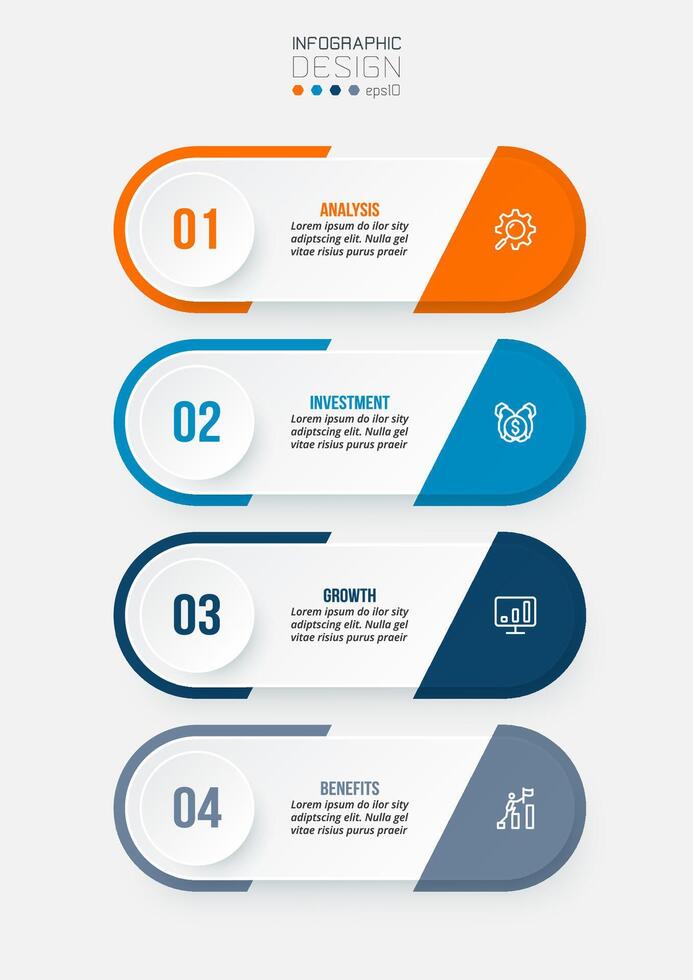 INFOGRAPHIC
DESIGN
eps10

01
ANALYSIS
Lorem ipsum do ilor sity adiptscing elit. Nulla gel vitae risius purus praeir

02
INVESTMENT
Lorem ipsum do ilor sity adiptscing elit. Nulla gel vitae risius purus praeir

03
GROWTH
Lorem ipsum do ilor sity adiptscing elit. Nulla gel vitae risius purus praeir

04
BENEFITS
Lorem ipsum do ilor sity adiptscing elit. Nulla gel vitae risius purus praeir