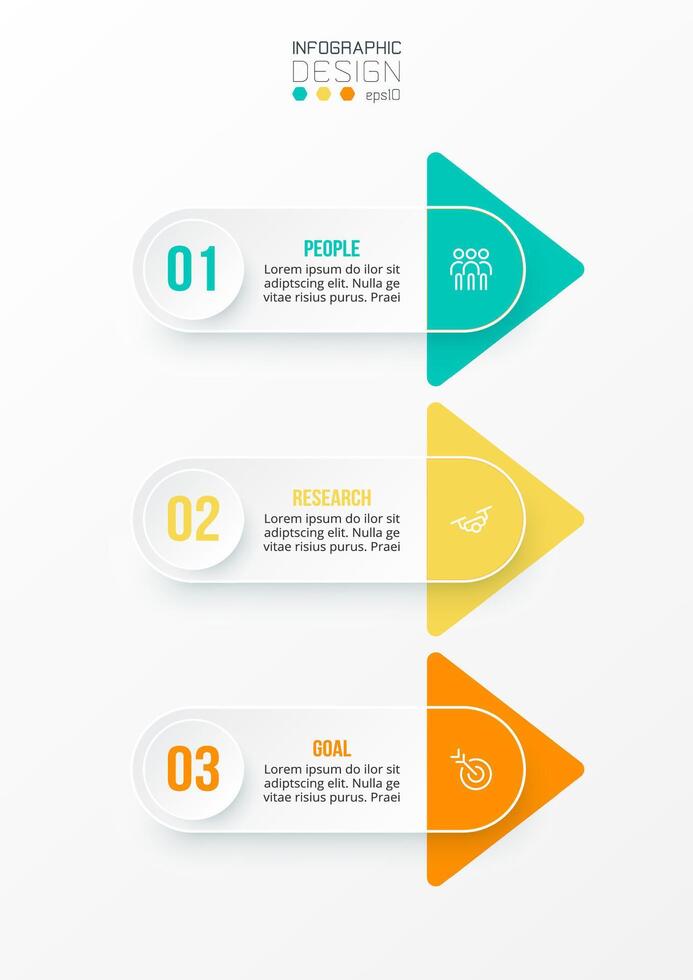 INFOGRAPHIC
DESIGN
eps10

01

PEOPLE

Lorem ipsum do ilor sit adiptscing elit. Nulla ge vitae risius purus. Praei

02

RESEARCH

Lorem ipsum do ilor sit adiptscing elit. Nulla ge vitae risius purus. Praei

03

GOAL

Lorem ipsum do ilor sit adiptscing elit. Nulla ge vitae risius purus. Praei