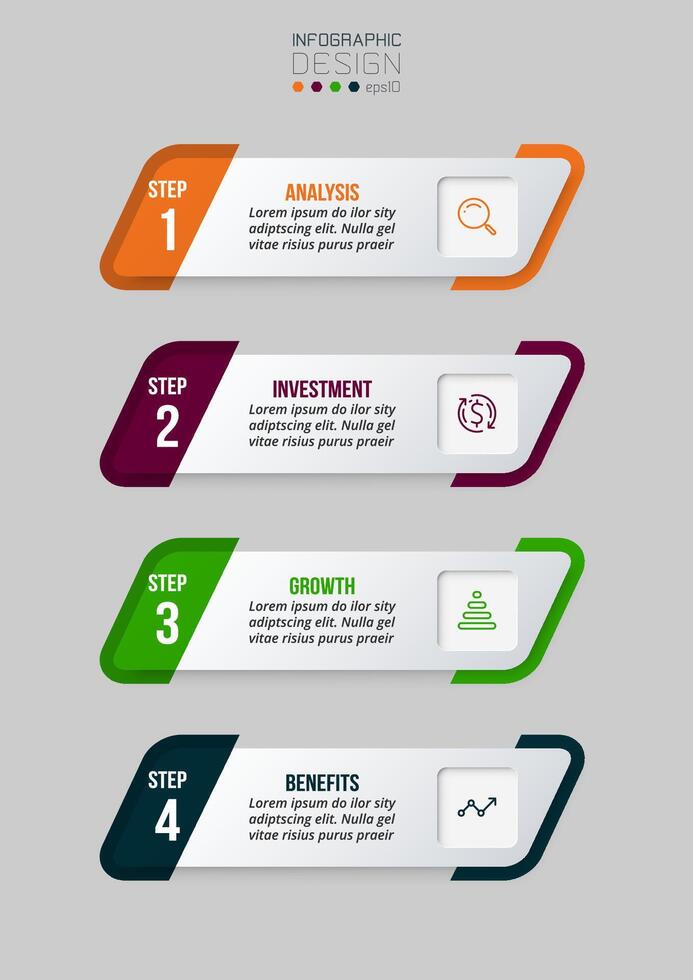 INFOGRAPHIC
DESIGN
eps10

STEP
1
ANALYSIS
Lorem ipsum do ilor sity adiptscing elit. Nulla gel vitae risius purus praeir

STEP
2
INVESTMENT
Lorem ipsum do ilor sity adiptscing elit. Nulla gel vitae risius purus praeir

STEP
3
GROWTH
Lorem ipsum do ilor sity adiptscing elit. Nulla gel vitae risius purus praeir

STEP
4
BENEFITS
Lorem ipsum do ilor sity adiptscing elit. Nulla gel vitae risius purus praeir