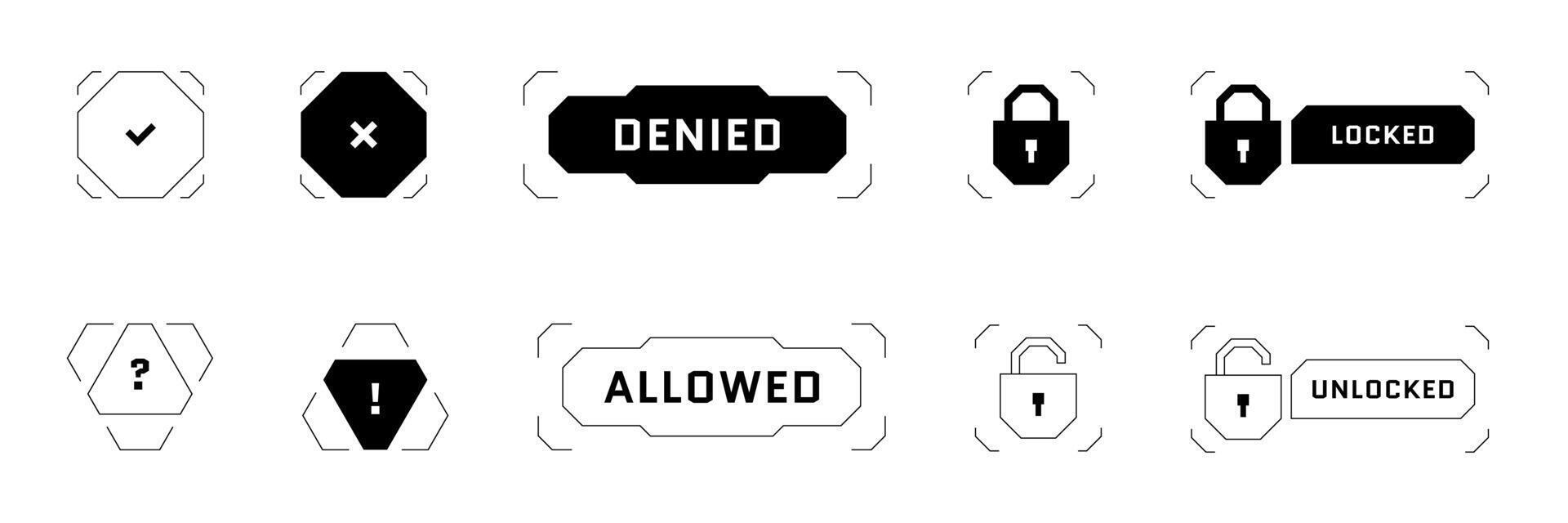 DENIED

LOCKED

?

!

ALLOWED

UNLOCKED