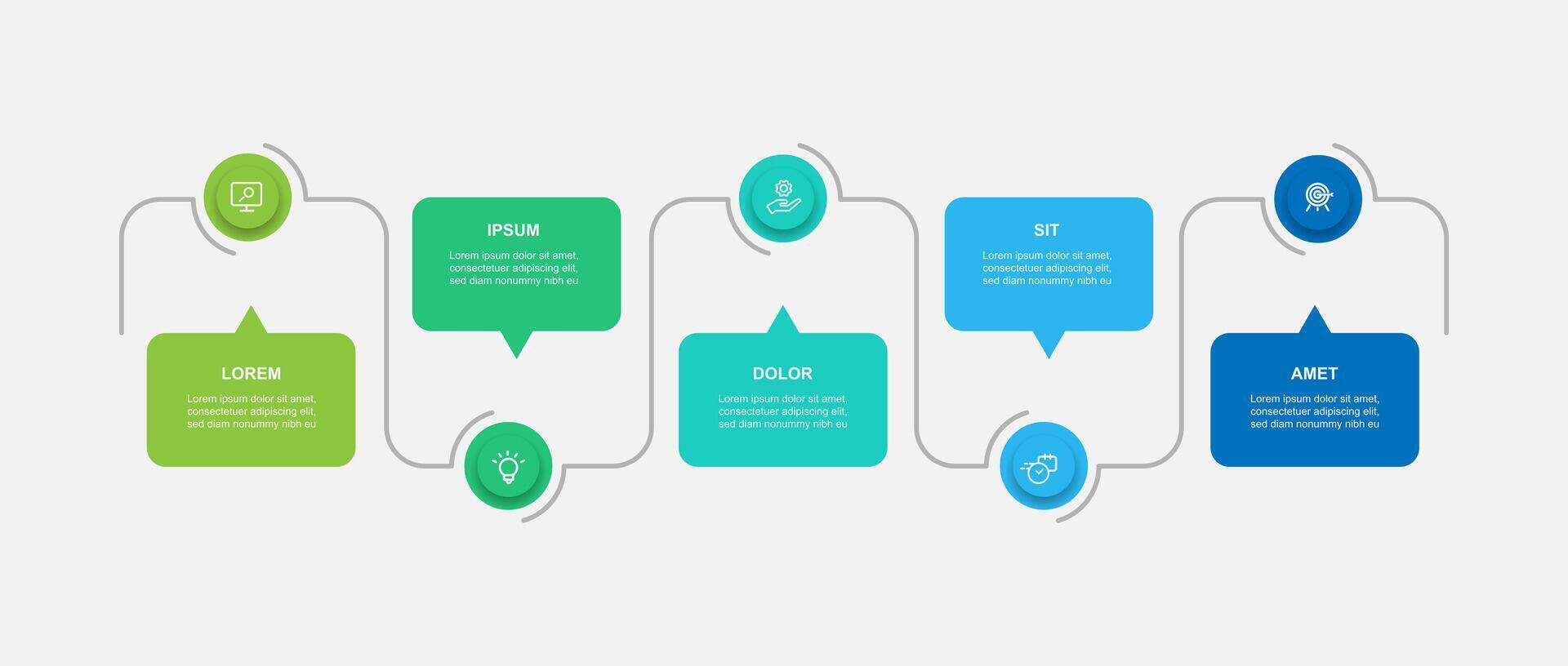 LOREM

Lorem ipsum dolor sit amet, consectetuer adipiscing elit, sed diam nonummy nibh eu

IPSUM

Lorem ipsum dolor sit amet, consectetuer adipiscing elit, sed diam nonummy nibh eu

DOLOR

Lorem ipsum dolor sit amet, consectetuer adipiscing elit, sed diam nonummy nibh eu

SIT

Lorem ipsum dolor sit amet, consectetuer adipiscing elit, sed diam nonummy nibh eu

AMET

Lorem ipsum dolor sit amet, consectetuer adipiscing elit, sed diam nonummy nibh eu