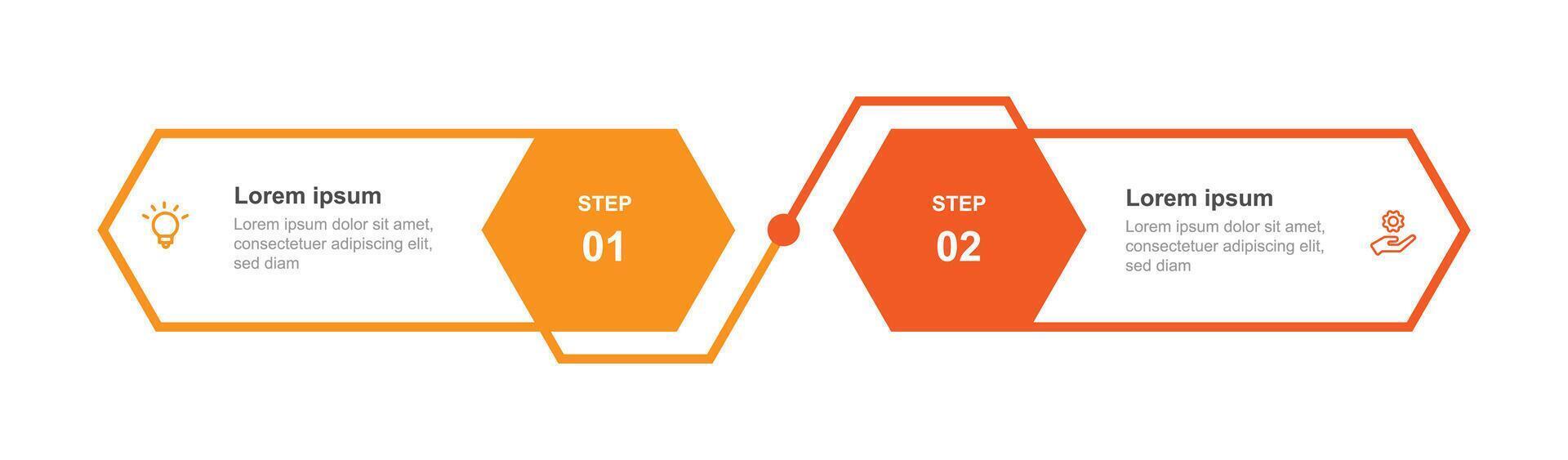 Lorem ipsum

Lorem ipsum dolor sit amet, consectetuer adipiscing elit, sed diam

STEP

01

STEP

02

Lorem ipsum

Lorem ipsum dolor sit amet, consectetuer adipiscing elit, sed diam