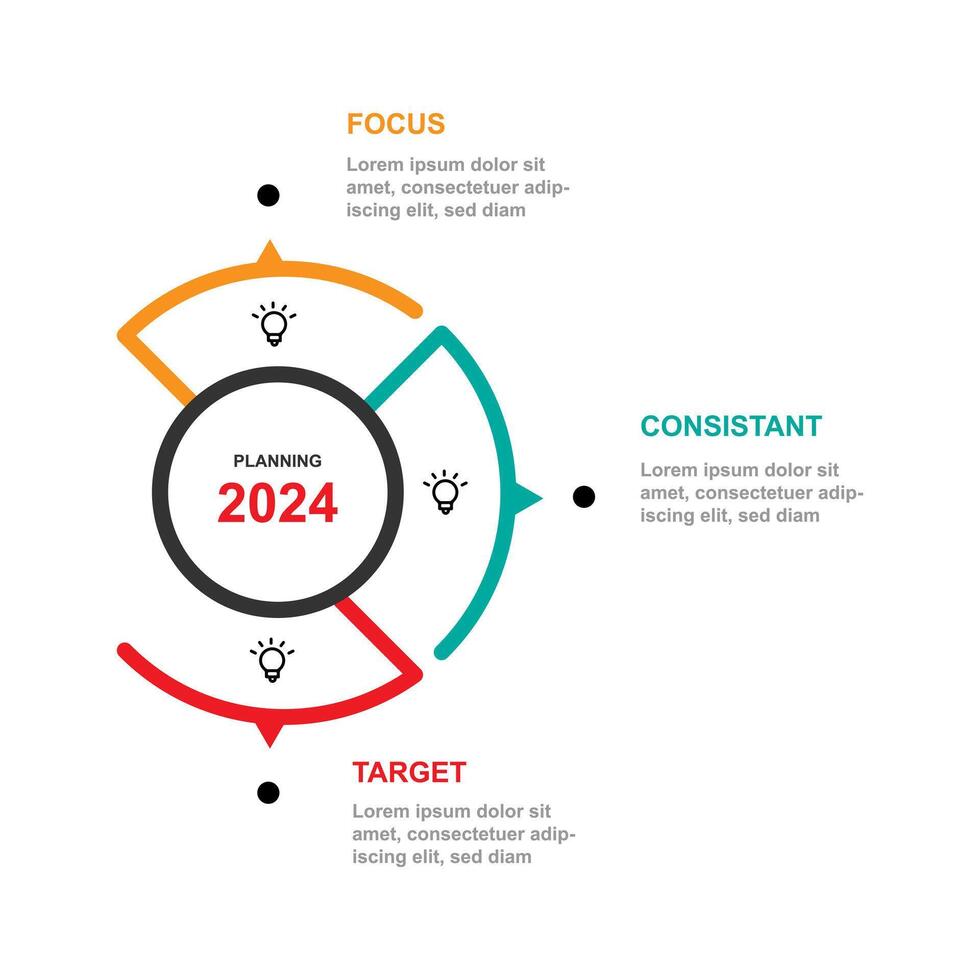 FOCUS

Lorem ipsum dolor sit amet, consectetuer adipiscing elit, sed diam

PLANNING

2024

CONSISTANT

Lorem ipsum dolor sit amet, consectetuer adipiscing elit, sed diam

TARGET

Lorem ipsum dolor sit amet, consectetuer adipiscing elit, sed diam