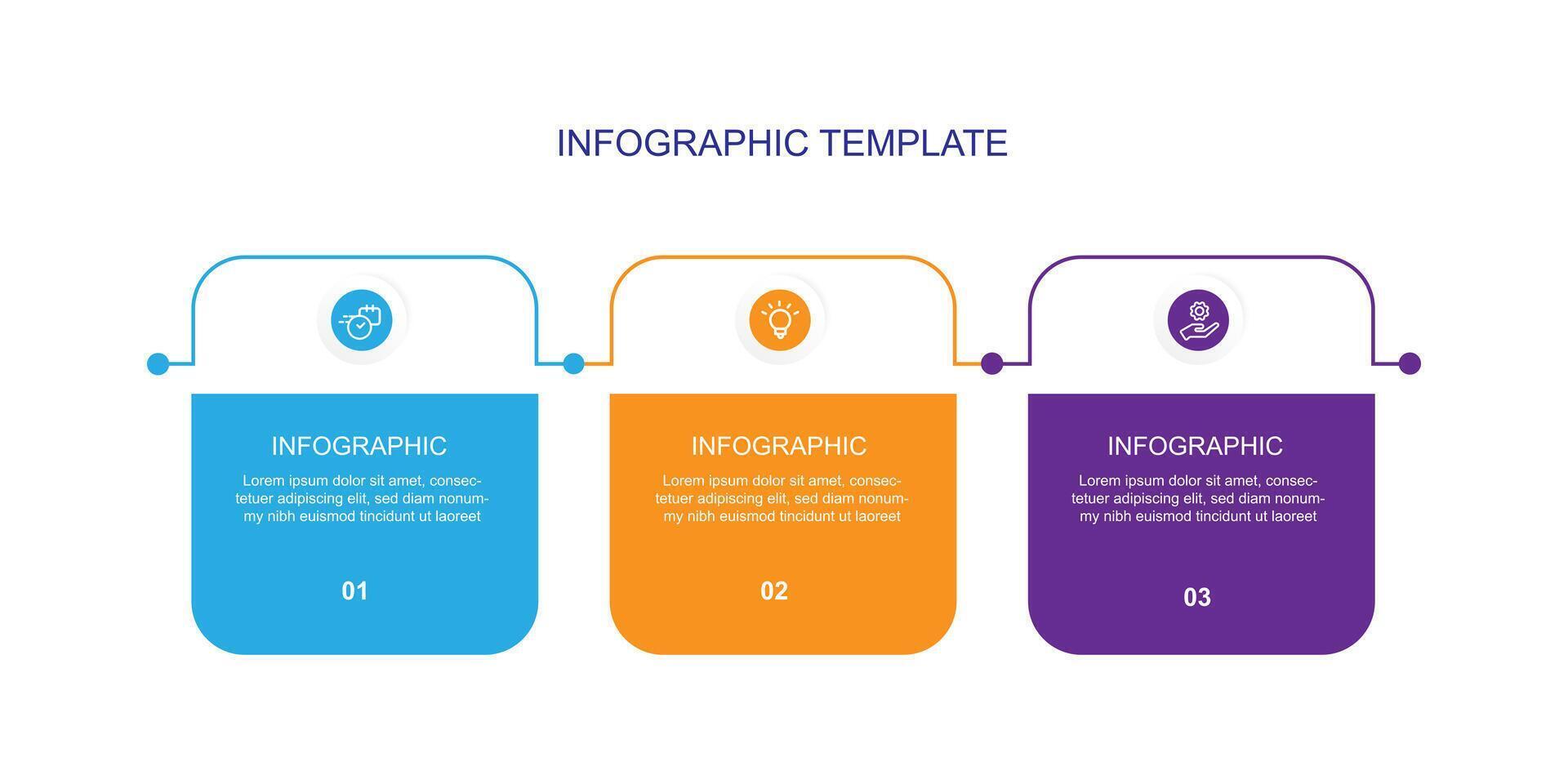 INFOGRAPHIC TEMPLATE

INFOGRAPHIC
Lorem ipsum dolor sit amet, consectetuer adipiscing elit, sed diam nonummy nibh euismod tincidunt ut laoreet
01

INFOGRAPHIC
Lorem ipsum dolor sit amet, consectetuer adipiscing elit, sed diam nonummy nibh euismod tincidunt ut laoreet
02

INFOGRAPHIC
Lorem ipsum dolor sit amet, consectetuer adipiscing elit, sed diam nonummy nibh euismod tincidunt ut laoreet
03