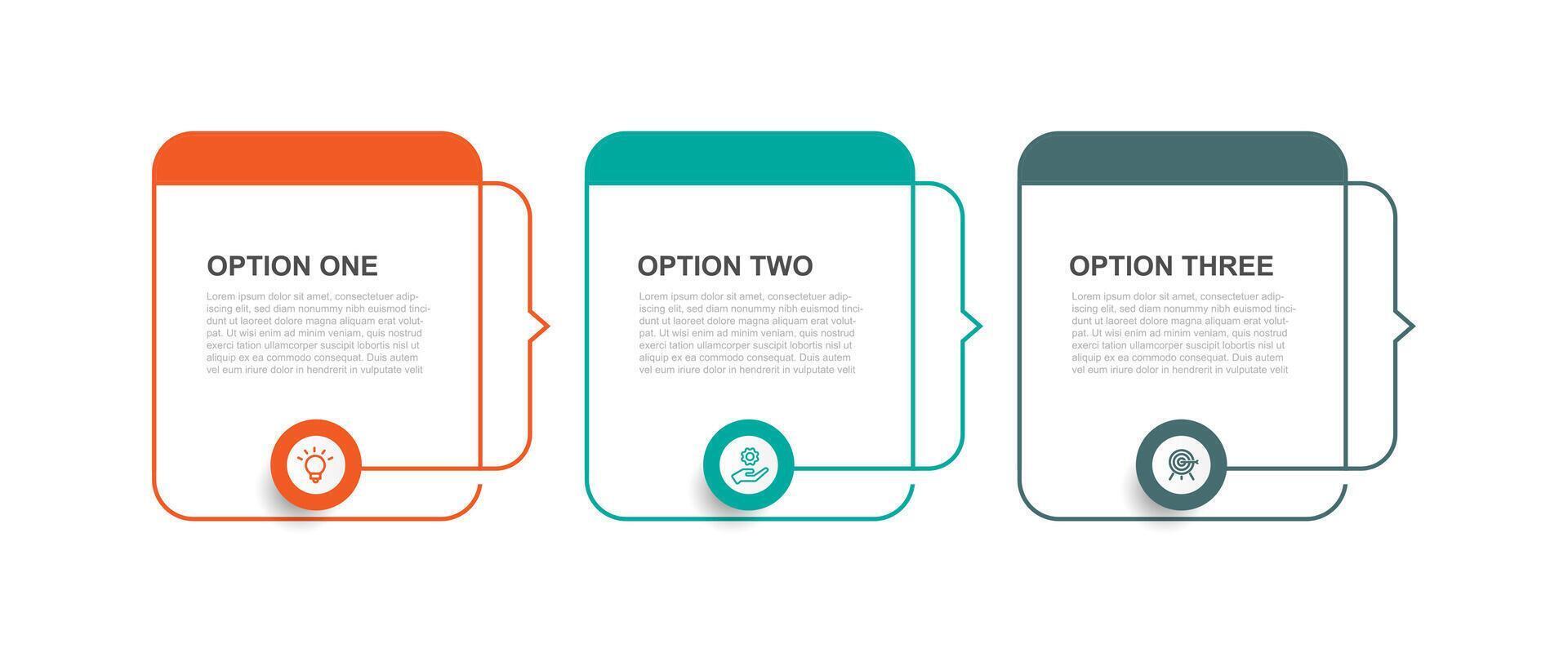 OPTION ONE

Lorem ipsum dolor sit amet, consectetuer adipiscing elit, sed diam nonummy nibh euismod tincidunt ut laoreet dolore magna aliquam erat volutpat. Ut wisi enim ad minim veniam, quis nostrud exerci tation ullamcorper suscipit lobortis nisl ut aliquip ex ea commodo consequat. Duis autem vel eum iriure dolor in hendrerit in vulputate velit

OPTION TWO

Lorem ipsum dolor sit amet, consectetuer adipiscing elit, sed diam nonummy nibh euismod tincidunt ut laoreet dolore magna aliquam erat volutpat. Ut wisi enim ad minim veniam, quis nostrud exerci tation ullamcorper suscipit lobortis nisl ut aliquip ex ea commodo consequat. Duis autem vel eum iriure dolor in hendrerit in vulputate velit

OPTION THREE

Lorem ipsum dolor sit amet, consectetuer adipiscing elit, sed diam nonummy nibh euismod tincidunt ut laoreet dolore magna aliquam erat volutpat. Ut wisi enim ad minim veniam, quis nostrud exerci tation ullamcorper suscipit lobortis nisl ut aliquip ex ea commodo consequat. Duis autem vel eum iriure dolor in hendrerit in vulputate velit