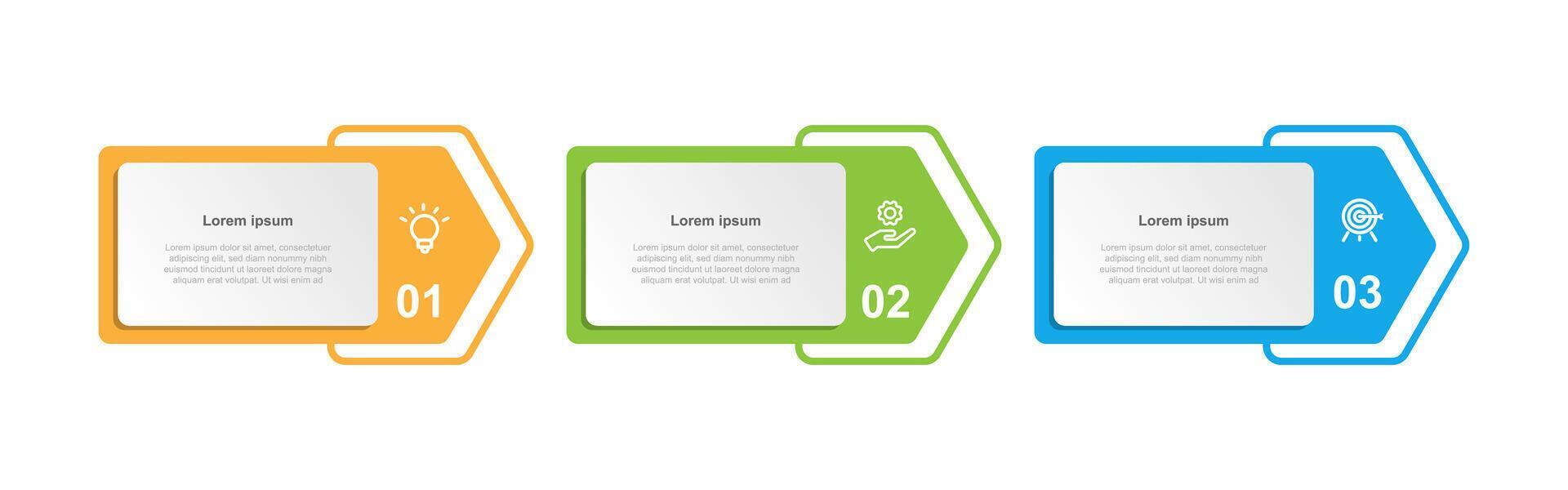 Lorem ipsum

Lorem ipsum dolor sit amet, consectetuer adipiscing elit, sed diam nonummy nibh euismod tincidunt ut laoreet dolore magna aliquam erat volutpat. Ut wisi enim ad

01

Lorem ipsum

Lorem ipsum dolor sit amet, consectetuer adipiscing elit, sed diam nonummy nibh euismod tincidunt ut laoreet dolore magna aliquam erat volutpat. Ut wisi enim ad

02

Lorem ipsum

Lorem ipsum dolor sit amet, consectetuer adipiscing elit, sed diam nonummy nibh euismod tincidunt ut laoreet dolore magna aliquam erat volutpat. Ut wisi enim ad

03