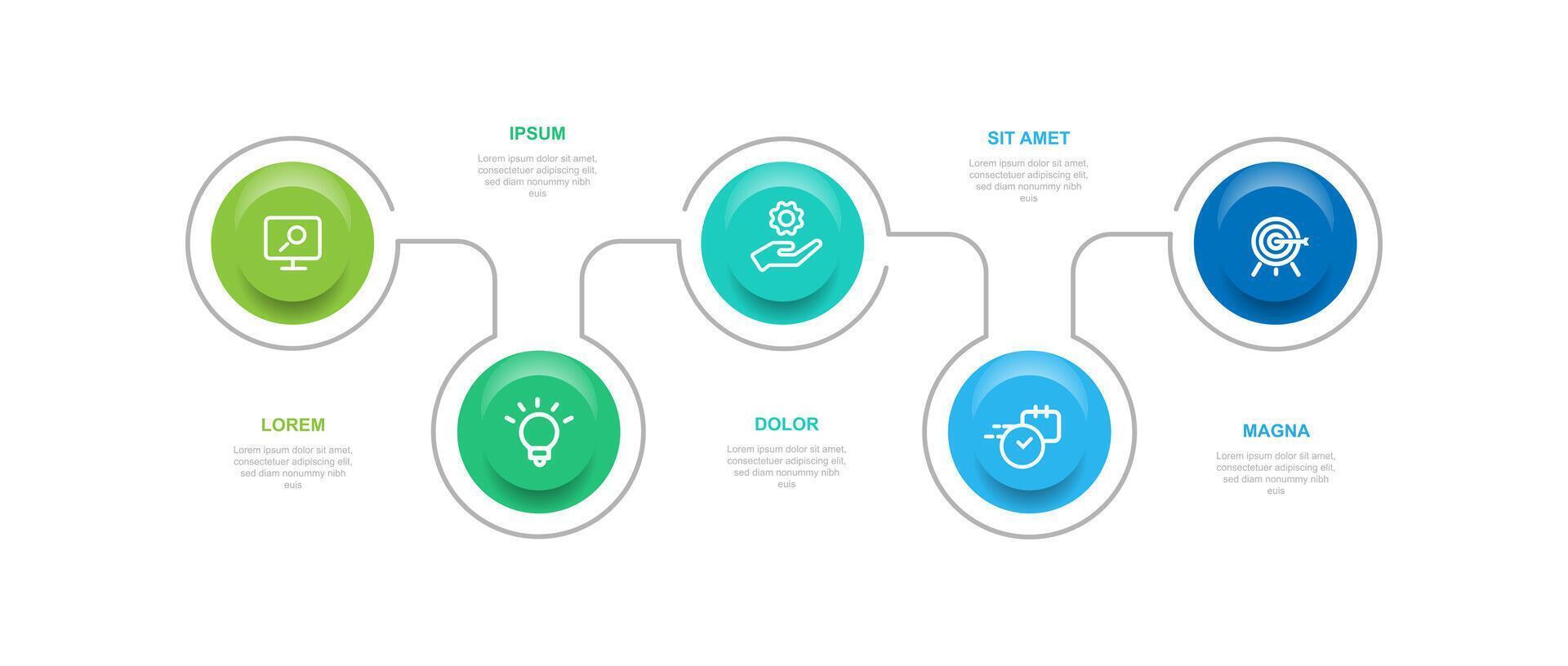 LOREM

Lorem ipsum dolor sit amet, consectetuer adipiscing elit, sed diam nonummy nibh euis

IPSUM

Lorem ipsum dolor sit amet, consectetuer adipiscing elit, sed diam nonummy nibh euis

DOLOR

Lorem ipsum dolor sit amet, consectetuer adipiscing elit, sed diam nonummy nibh euis

SIT AMET

Lorem ipsum dolor sit amet, consectetuer adipiscing elit, sed diam nonummy nibh euis

MAGNA

Lorem ipsum dolor sit amet, consectetuer adipiscing elit, sed diam nonummy nibh euis