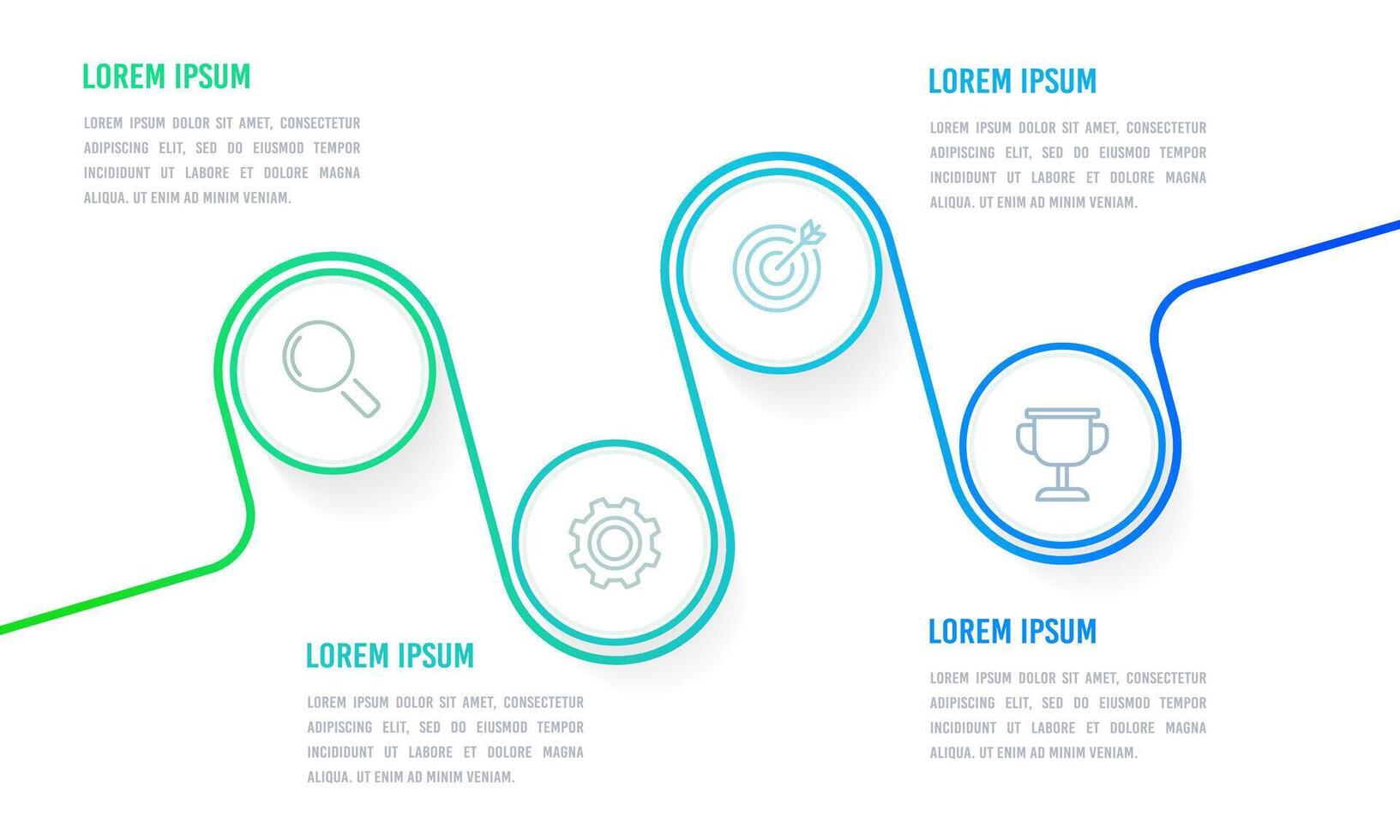 LOREM IPSUM

LOREM IPSUM DOLOR SIT AMET, CONSECTETUR ADIPISCING ELIT, SED DO EIUSMOD TEMPOR INCIDIDUNT UT LABORE ET DOLORE MAGNA ALIQUA. UT ENIM AD MINIM VENIAM.

LOREM IPSUM

LOREM IPSUM DOLOR SIT AMET, CONSECTETUR ADIPISCING ELIT, SED DO EIUSMOD TEMPOR INCIDIDUNT UT LABORE ET DOLORE MAGNA ALIQUA. UT ENIM AD MINIM VENIAM.

LOREM IPSUM

LOREM IPSUM DOLOR SIT AMET, CONSECTETUR ADIPISCING ELIT, SED DO EIUSMOD TEMPOR INCIDIDUNT UT LABORE ET DOLORE MAGNA ALIQUA. UT ENIM AD MINIM VENIAM.

LOREM IPSUM

LOREM IPSUM DOLOR SIT AMET, CONSECTETUR ADIPISCING ELIT, SED DO EIUSMOD TEMPOR INCIDIDUNT UT LABORE ET DOLORE MAGNA ALIQUA. UT ENIM AD MINIM VENIAM.