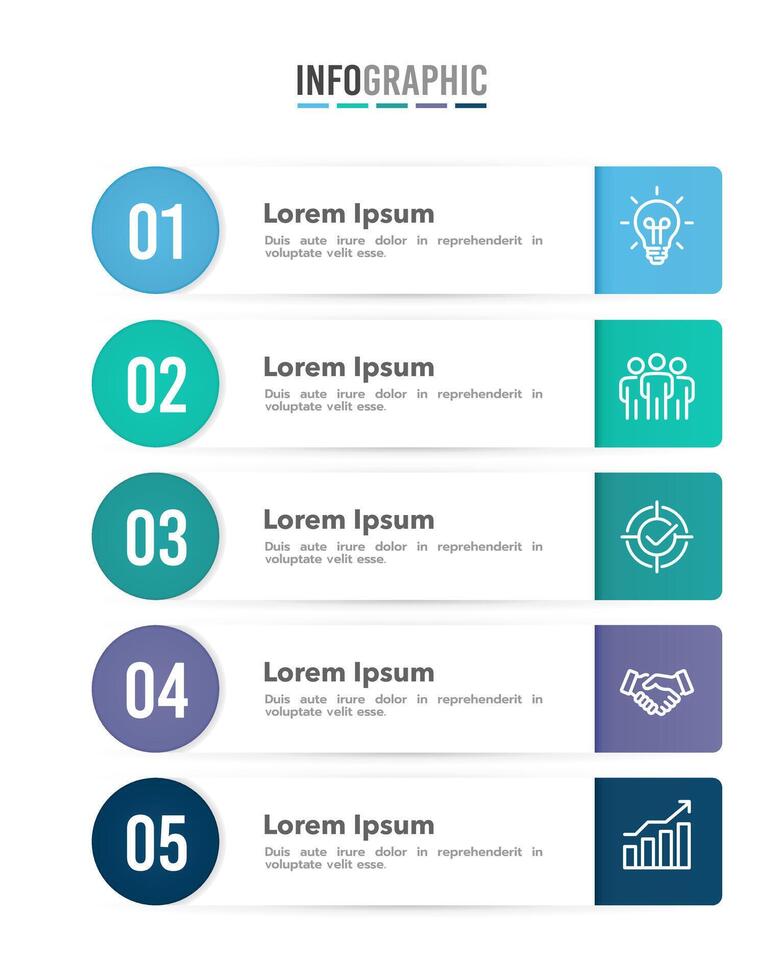 INFOGRAPHIC

01

Lorem Ipsum

Duis aute irure dolor in reprehenderit in voluptate velit esse.

02

Lorem Ipsum

Duis aute irure dolor in reprehenderit in voluptate velit esse.

03

Lorem Ipsum

Duis aute irure dolor in reprehenderit in voluptate velit esse.

04

Lorem Ipsum

Duis aute irure dolor in reprehenderit in voluptate velit esse.

05

Lorem Ipsum

Duis aute irure dolor in reprehenderit in voluptate velit esse.