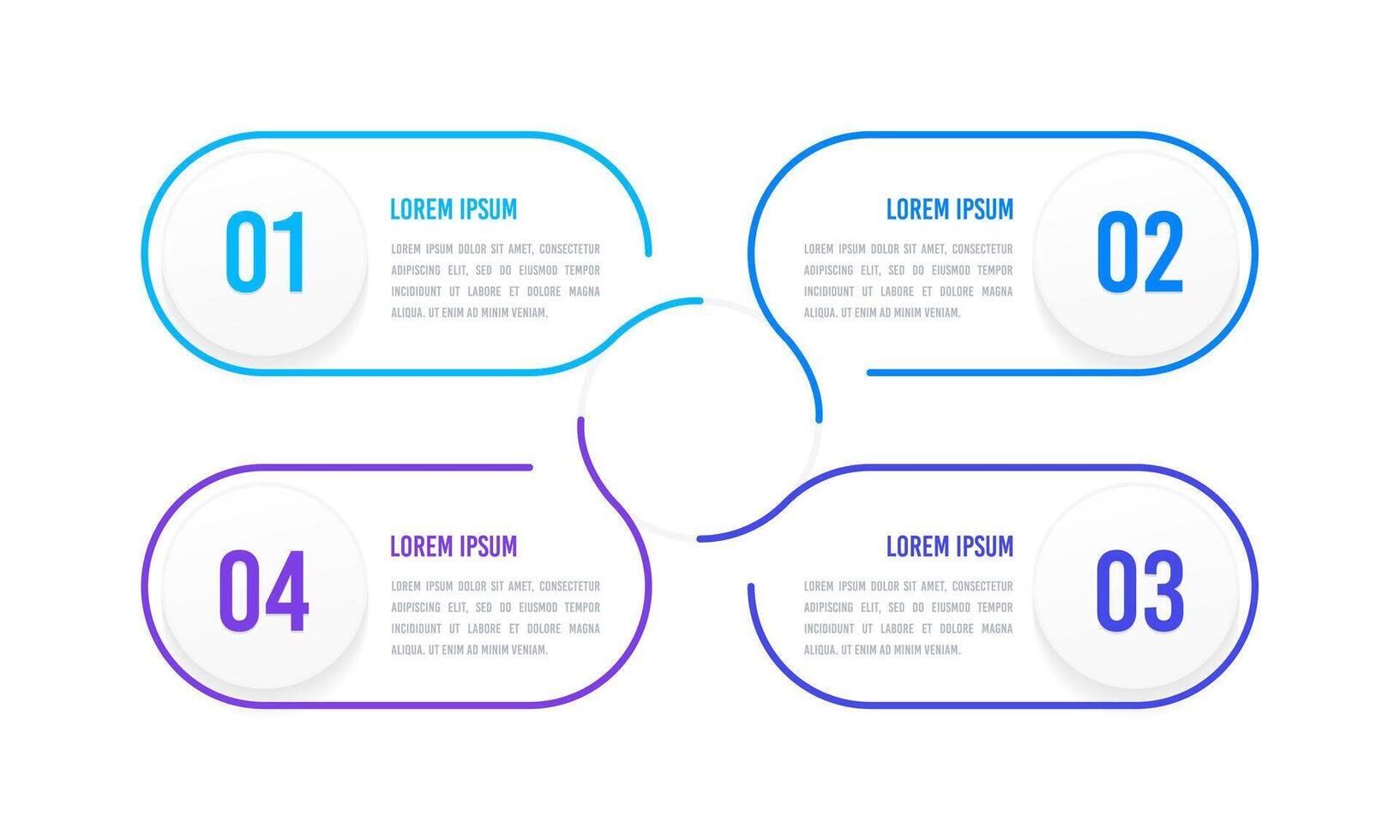 01

LOREM IPSUM

LOREM IPSUM DOLOR SIT AMET, CONSECTETUR ADIPISCING ELIT, SED DO EIUSMOD TEMPOR INCIDIDUNT UT LABORE ET DOLORE MAGNA ALIQUA. UT ENIM AD MINIM VENIAM.

LOREM IPSUM

LOREM IPSUM DOLOR SIT AMET, CONSECTETUR ADIPISCING ELIT, SED DO EIUSMOD TEMPOR INCIDIDUNT UT LABORE ET DOLORE MAGNA ALIQUA. UT ENIM AD MINIM VENIAM.

02

04

LOREM IPSUM

LOREM IPSUM DOLOR SIT AMET, CONSECTETUR ADIPISCING ELIT, SED DO EIUSMOD TEMPOR INCIDIDUNT UT LABORE ET DOLORE MAGNA ALIQUA. UT ENIM AD MINIM VENIAM.

LOREM IPSUM

LOREM IPSUM DOLOR SIT AMET, CONSECTETUR ADIPISCING ELIT, SED DO EIUSMOD TEMPOR INCIDIDUNT UT LABORE ET DOLORE MAGNA ALIQUA. UT ENIM AD MINIM VENIAM.

03