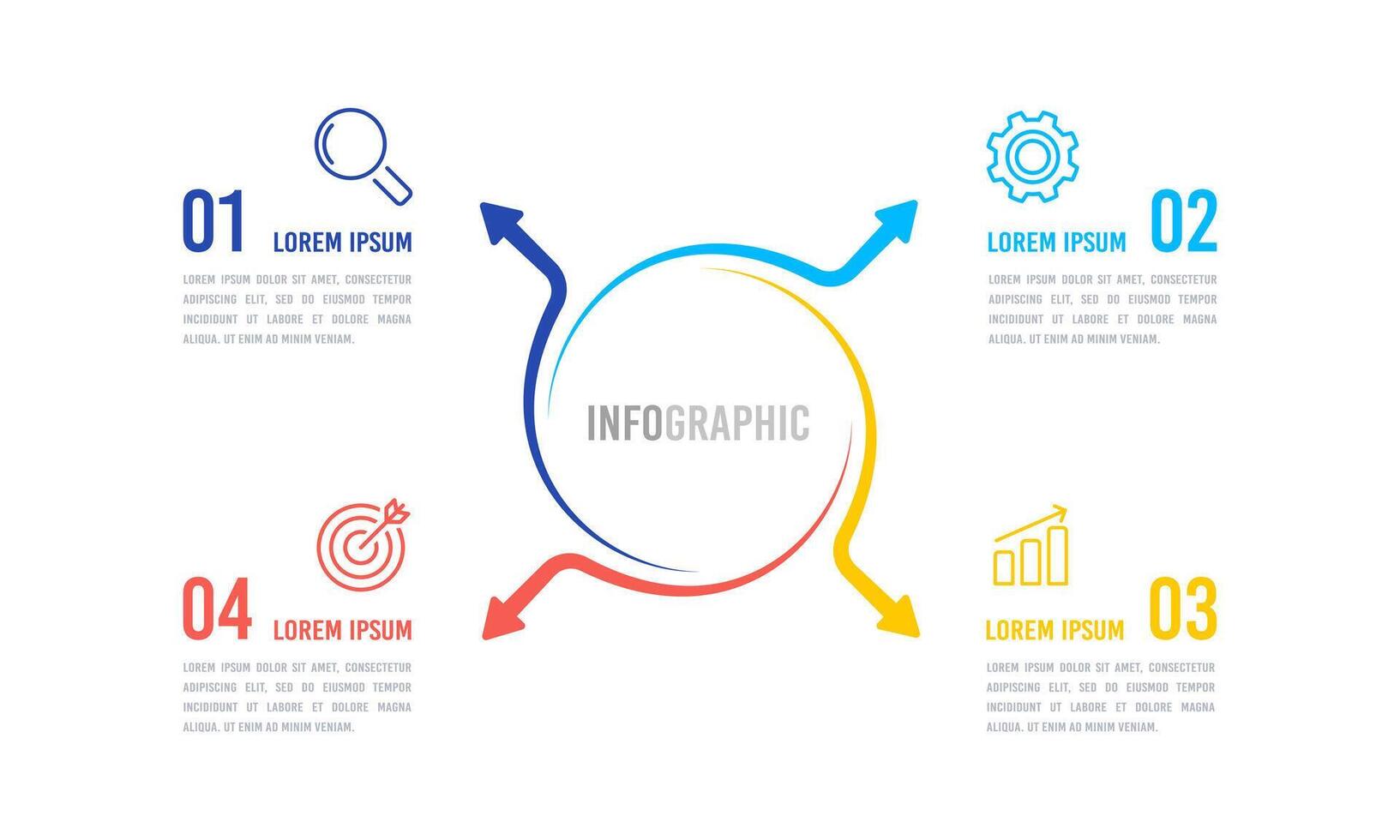 01
LOREM IPSUM
LOREM IPSUM DOLOR SIT AMET, CONSECTETUR ADIPISCING ELIT, SED DO EIUSMOD TEMPOR INCIDIDUNT UT LABORE ET DOLORE MAGNA ALIQUA. UT ENIM AD MINIM VENIAM.

LOREM IPSUM
02
LOREM IPSUM DOLOR SIT AMET, CONSECTETUR ADIPISCING ELIT, SED DO EIUSMOD TEMPOR INCIDIDUNT UT LABORE ET DOLORE MAGNA ALIQUA. UT ENIM AD MINIM VENIAM.

INFOGRAPHIC

04
LOREM IPSUM
LOREM IPSUM DOLOR SIT AMET, CONSECTETUR ADIPISCING ELIT, SED DO EIUSMOD TEMPOR INCIDIDUNT UT LABORE ET DOLORE MAGNA ALIQUA. UT ENIM AD MINIM VENIAM.

LOREM IPSUM
03
LOREM IPSUM DOLOR SIT AMET, CONSECTETUR ADIPISCING ELIT, SED DO EIUSMOD TEMPOR INCIDIDUNT UT LABORE ET DOLORE MAGNA ALIQUA. UT ENIM AD MINIM VENIAM.