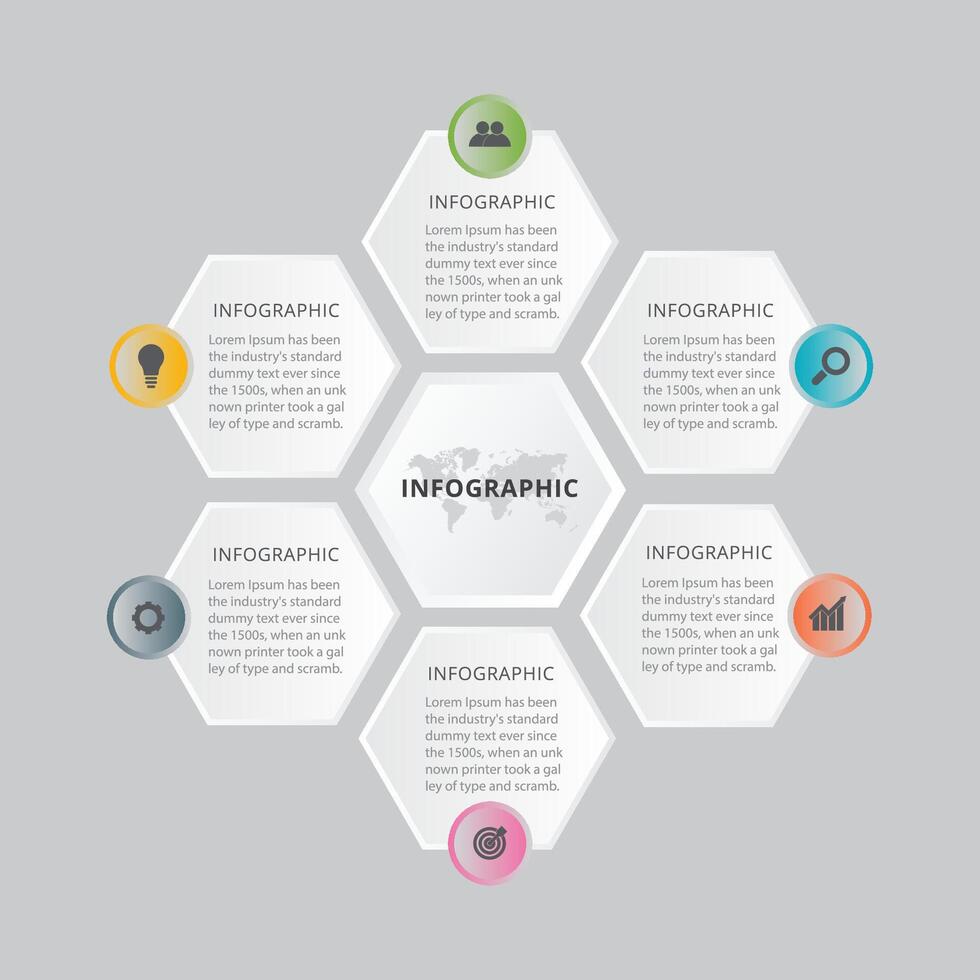 INFOGRAPHIC
Lorem Ipsum has been the industry's standard dummy text ever since the 1500s, when an unk nown printer took a gal ley of type and scramb.

INFOGRAPHIC
Lorem Ipsum has been the industry's standard dummy text ever since the 1500s, when an unk nown printer took a gal ley of type and scramb.

INFOGRAPHIC
Lorem Ipsum has been the industry's standard dummy text ever since the 1500s, when an unk nown printer took a gal ley of type and scramb.

INFOGRAPHIC

INFOGRAPHIC
Lorem Ipsum has been the industry's standard dummy text ever since the 1500s, when an unk nown printer took a gal ley of type and scramb.

INFOGRAPHIC
Lorem Ipsum has been the industry's standard dummy text ever since the 1500s, when an unk nown printer took a gal ley of type and scramb.

INFOGRAPHIC
Lorem Ipsum has been the industry's standard dummy text ever since the 1500s, when an unk nown printer took a gal ley of type and scramb.