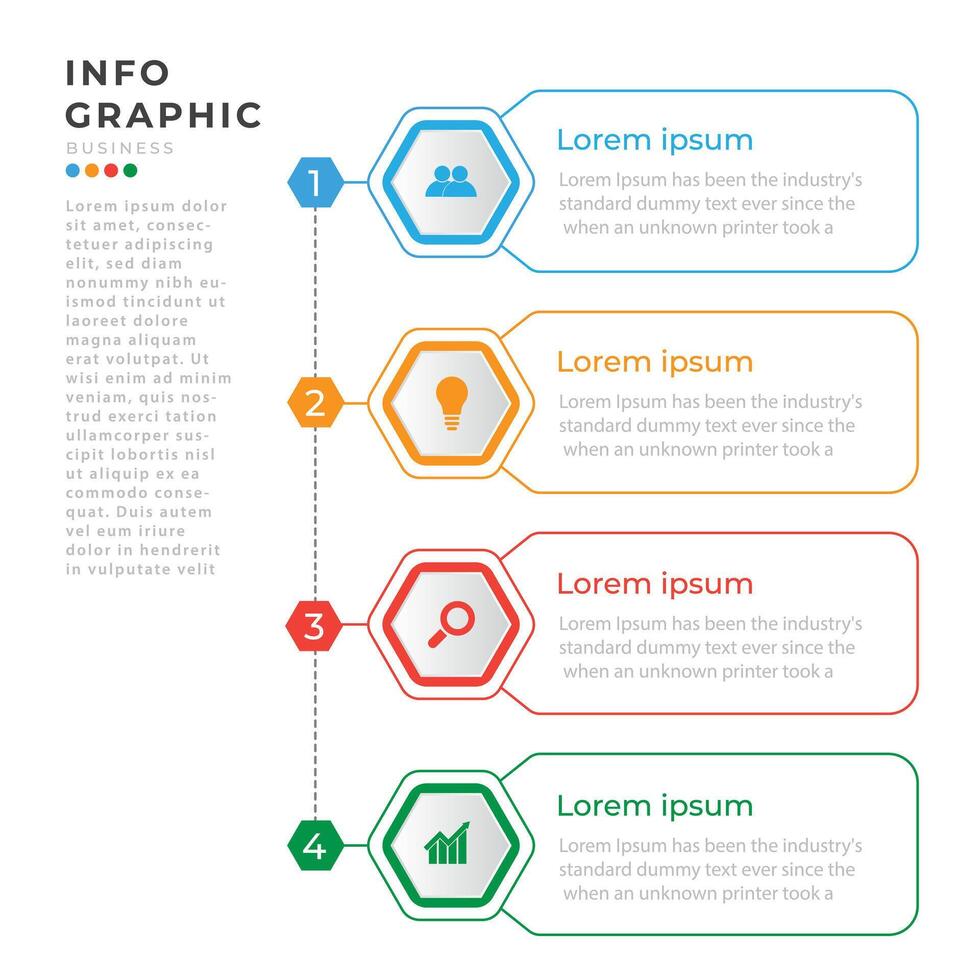 INFO
GRAPHIC
BUSINESS

Lorem ipsum dolor sit amet, consectetuer adipiscing elit, sed diam nonummy nibh euismod tincidunt ut laoreet dolore magna aliquam erat volutpat. Ut wisi enim ad minim veniam, quis nostrud exerci tation ullamcorper suscipit lobortis nisl ut aliquip ex ea commodo consequat. Duis autem vel eum iriure dolor in hendrerit in vulputate velit

1

Lorem ipsum

Lorem Ipsum has been the industry's standard dummy text ever since the when an unknown printer took a

2

Lorem ipsum

Lorem Ipsum has been the industry's standard dummy text ever since the when an unknown printer took a

3

Lorem ipsum

Lorem Ipsum has been the industry's standard dummy text ever since the when an unknown printer took a

4

Lorem ipsum

Lorem Ipsum has been the industry's standard dummy text ever since the when an unknown printer took a