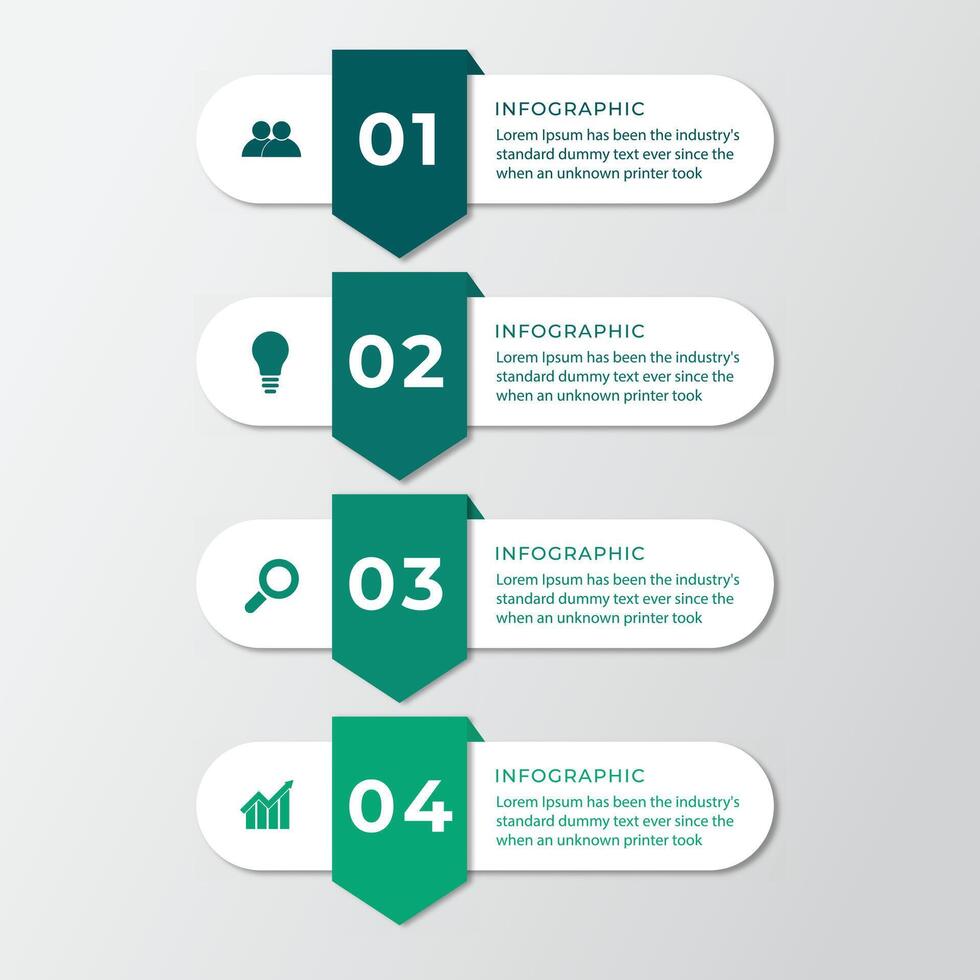 01

INFOGRAPHIC
Lorem Ipsum has been the industry's standard dummy text ever since the when an unknown printer took

02

INFOGRAPHIC
Lorem Ipsum has been the industry's standard dummy text ever since the when an unknown printer took

03

INFOGRAPHIC
Lorem Ipsum has been the industry's standard dummy text ever since the when an unknown printer took

04

INFOGRAPHIC
Lorem Ipsum has been the industry's standard dummy text ever since the when an unknown printer took