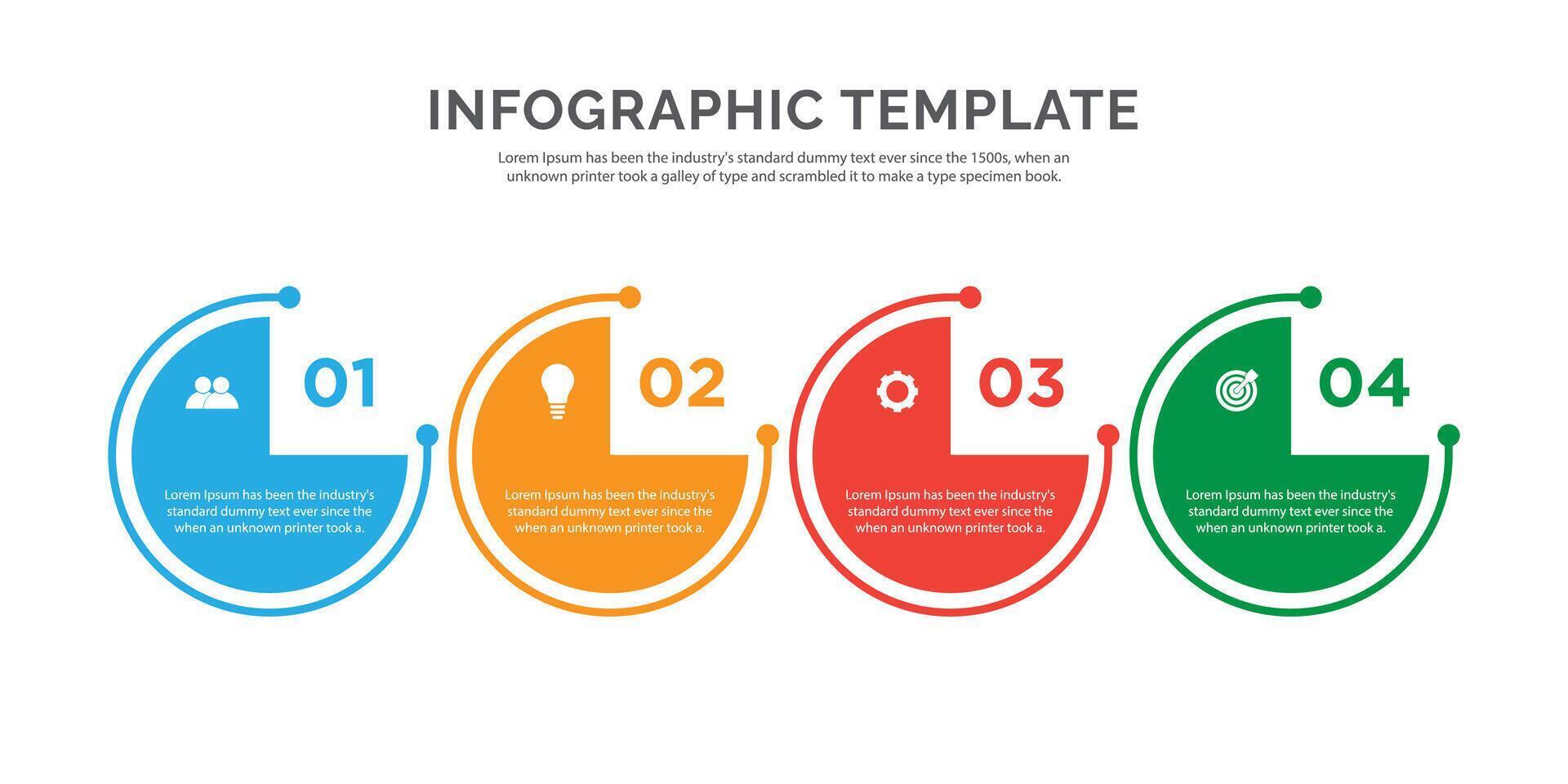 INFOGRAPHIC TEMPLATE

Lorem Ipsum has been the industry's standard dummy text ever since the 1500s, when an unknown printer took a galley of type and scrambled it to make a type specimen book.

01

Lorem Ipsum has been the industry's standard dummy text ever since the when an unknown printer took a.

02

Lorem Ipsum has been the industry's standard dummy text ever since the when an unknown printer took a.

03

Lorem Ipsum has been the industry's standard dummy text ever since the when an unknown printer took a.

04

Lorem Ipsum has been the industry's standard dummy text ever since the when an unknown printer took a.