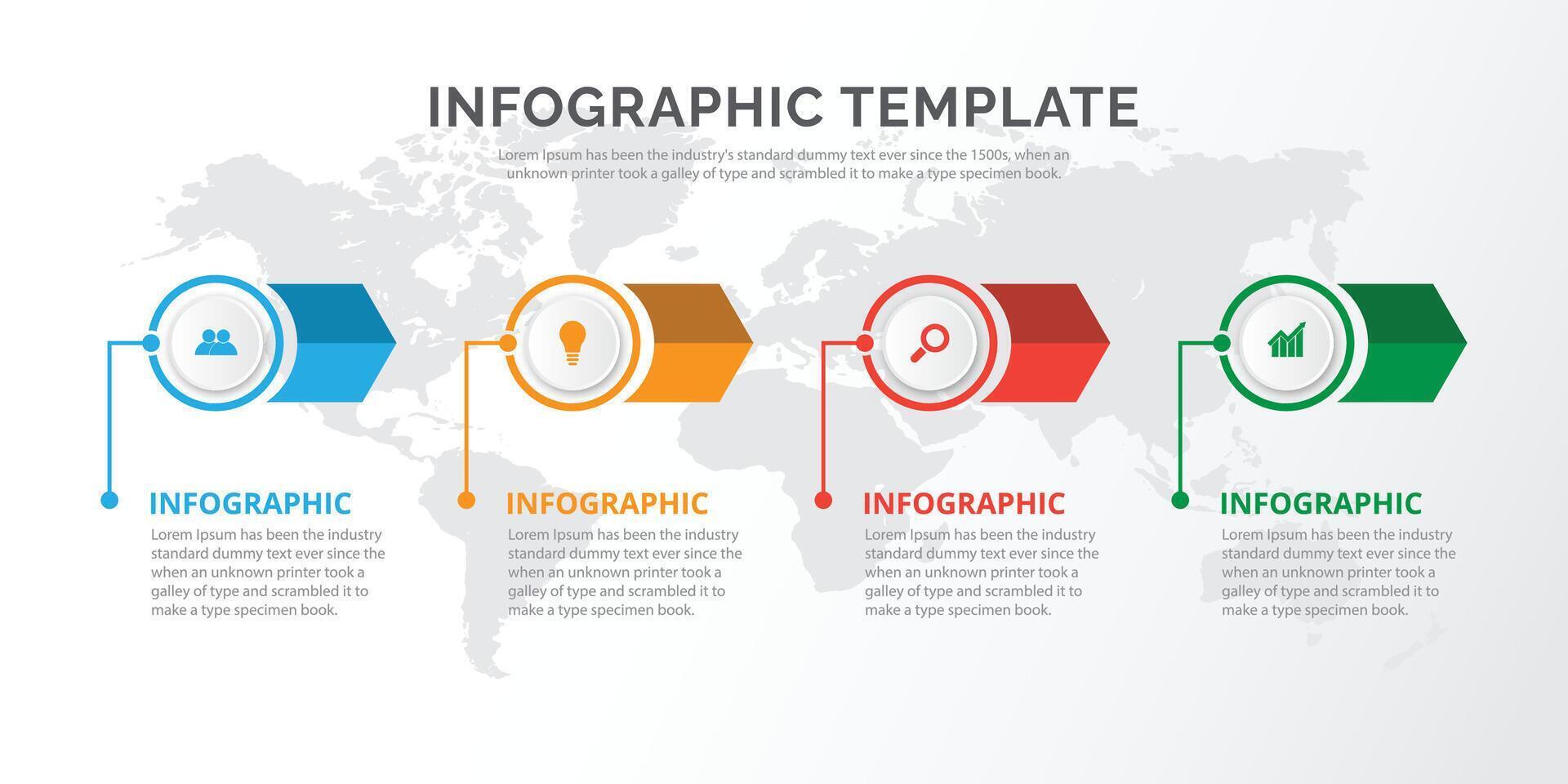 INFOGRAPHIC TEMPLATE

Lorem Ipsum has been the industry's standard dummy text ever since the 1500s, when an unknown printer took a galley of type and scrambled it to make a type specimen book.

INFOGRAPHIC

Lorem Ipsum has been the industry standard dummy text ever since the when an unknown printer took a galley of type and scrambled it to make a type specimen book.

INFOGRAPHIC

Lorem Ipsum has been the industry standard dummy text ever since the when an unknown printer took a galley of type and scrambled it to make a type specimen book.

INFOGRAPHIC

Lorem Ipsum has been the industry standard dummy text ever since the when an unknown printer took a galley of type and scrambled it to make a type specimen book.

INFOGRAPHIC

Lorem Ipsum has been the industry standard dummy text ever since the when an unknown printer took a galley of type and scrambled it to make a type specimen book.