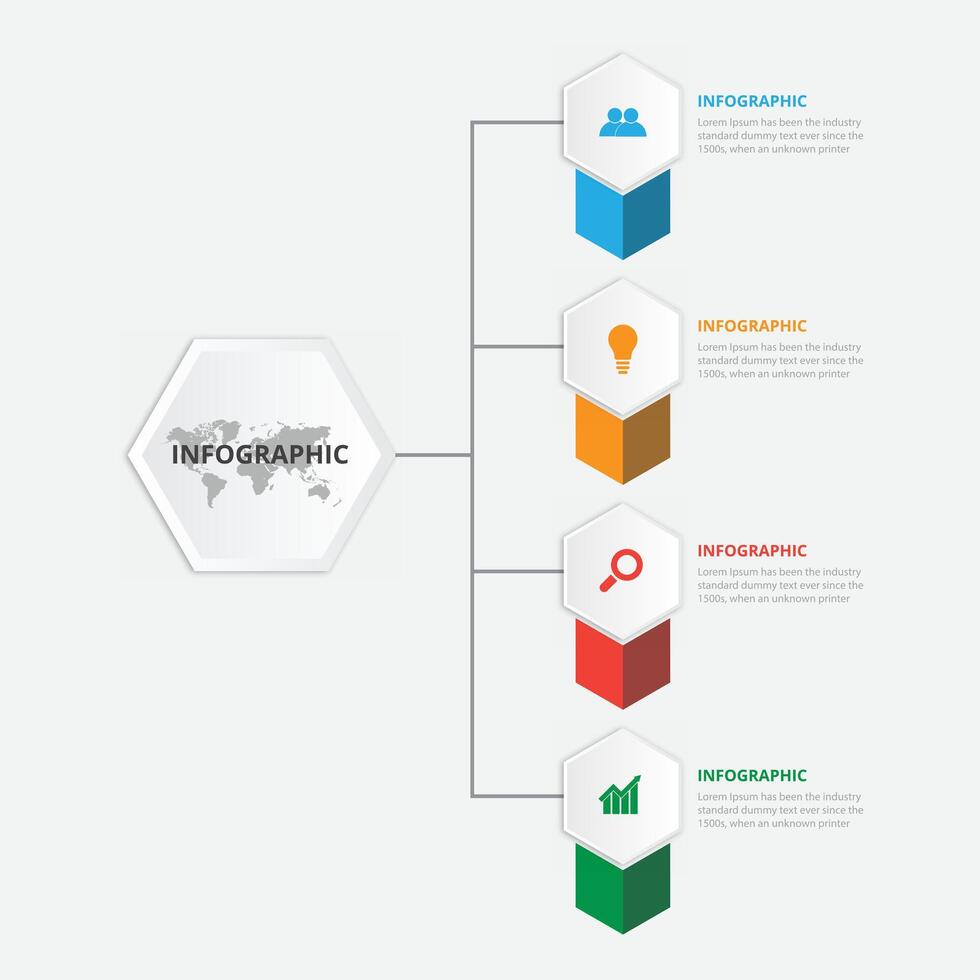 INFOGRAPHIC

INFOGRAPHIC
Lorem Ipsum has been the industry standard dummy text ever since the 1500s, when an unknown printer

INFOGRAPHIC
Lorem Ipsum has been the industry standard dummy text ever since the 1500s, when an unknown printer

INFOGRAPHIC
Lorem Ipsum has been the industry standard dummy text ever since the 1500s, when an unknown printer

INFOGRAPHIC
Lorem Ipsum has been the industry standard dummy text ever since the 1500s, when an unknown printer