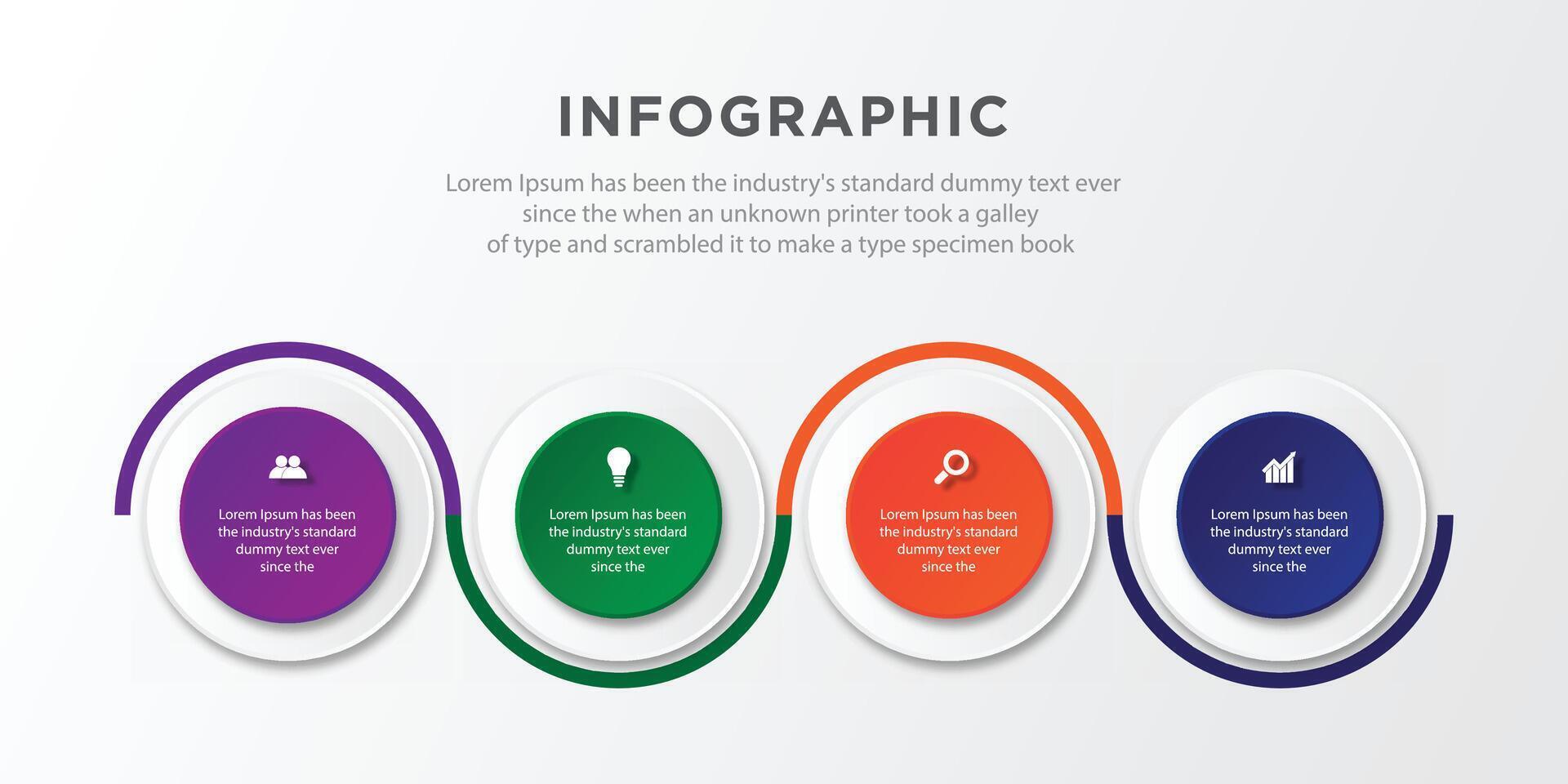 INFOGRAPHIC

Lorem Ipsum has been the industry's standard dummy text ever since the when an unknown printer took a galley of type and scrambled it to make a type specimen book

Lorem Ipsum has been the industry's standard dummy text ever since the

Lorem Ipsum has been the industry's standard dummy text ever since the

Lorem Ipsum has been the industry's standard dummy text ever since the

Lorem Ipsum has been the industry's standard dummy text ever since the