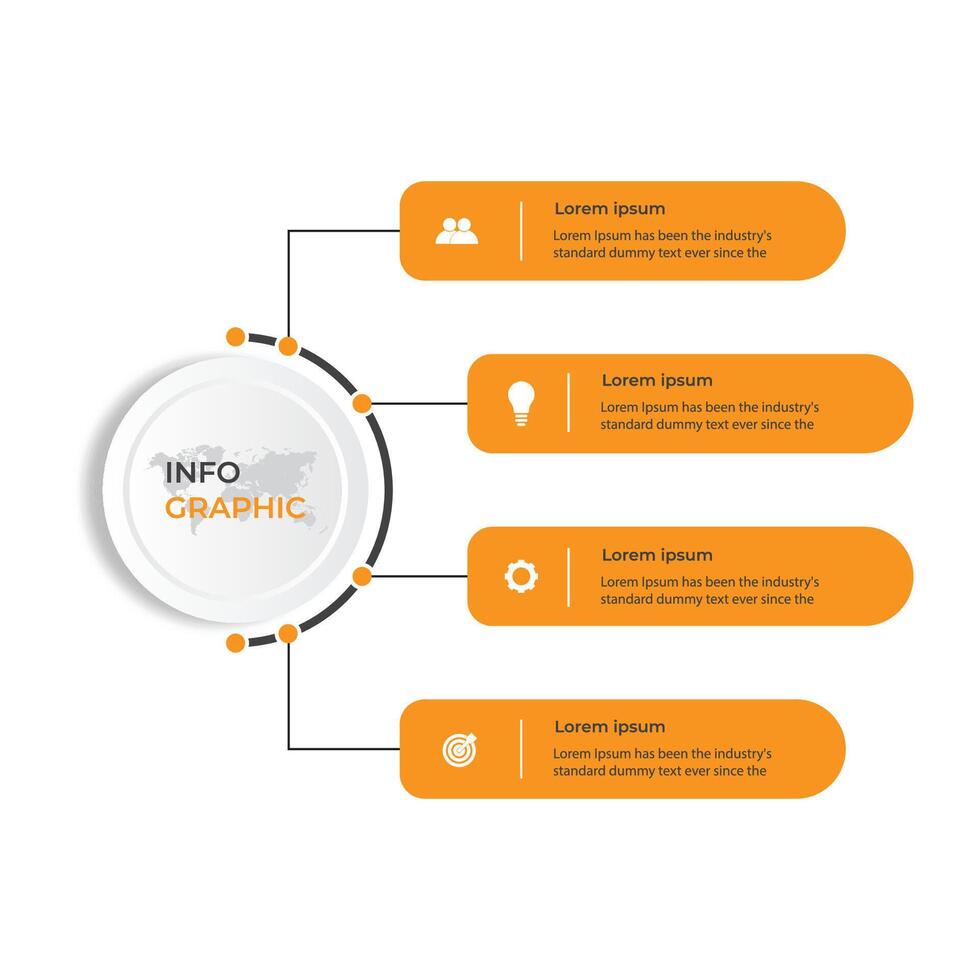 INFO
GRAPHIC

Lorem ipsum
Lorem Ipsum has been the industry's standard dummy text ever since the

Lorem ipsum
Lorem Ipsum has been the industry's standard dummy text ever since the

Lorem ipsum
Lorem Ipsum has been the industry's standard dummy text ever since the

Lorem ipsum
Lorem Ipsum has been the industry's standard dummy text ever since the