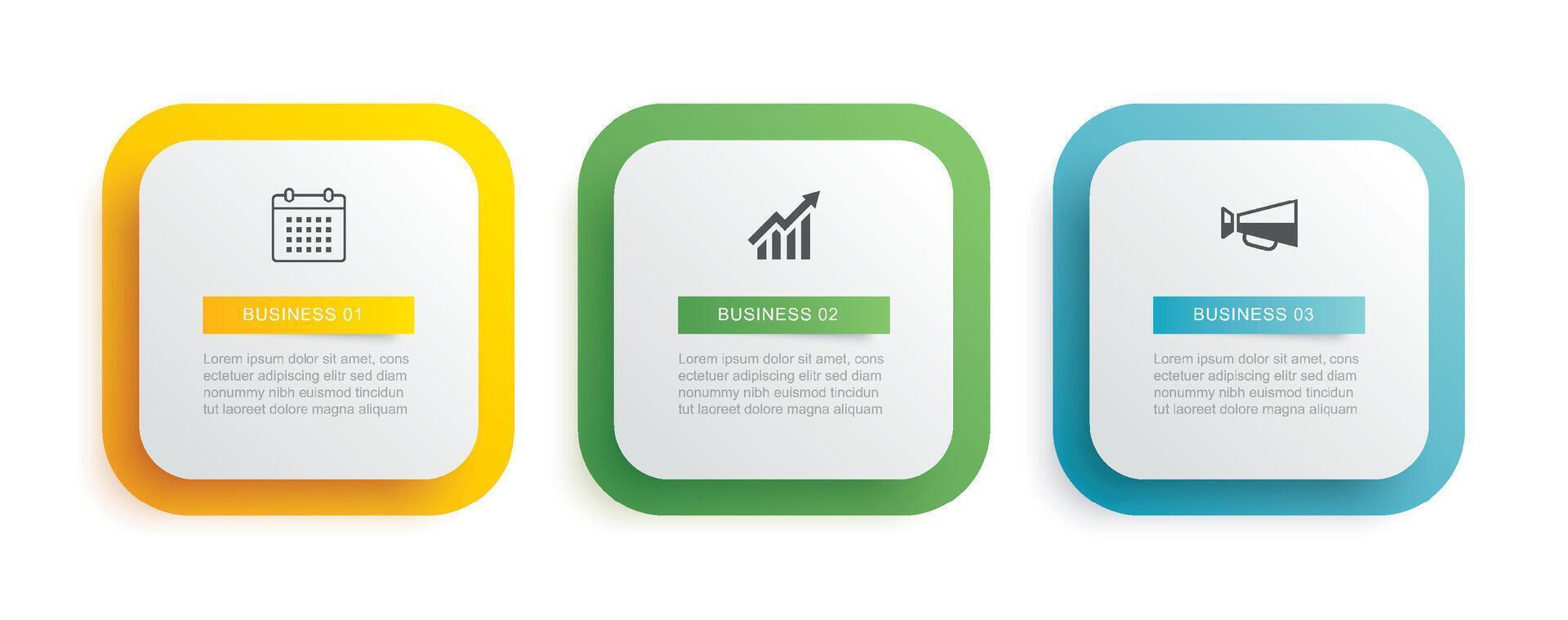 BUSINESS 01

Lorem ipsum dolor sit amet, cons ectetuer adipiscing elitr sed diam nonummy nibh euismod tincidun tut laoreet dolore magna aliquam

BUSINESS 02

Lorem ipsum dolor sit amet, cons ectetuer adipiscing elitr sed diam nonummy nibh euismod tincidun tut laoreet dolore magna aliquam

BUSINESS 03

Lorem ipsum dolor sit amet, cons ectetuer adipiscing elitr sed diam nonummy nibh euismod tincidun tut laoreet dolore magna aliquam