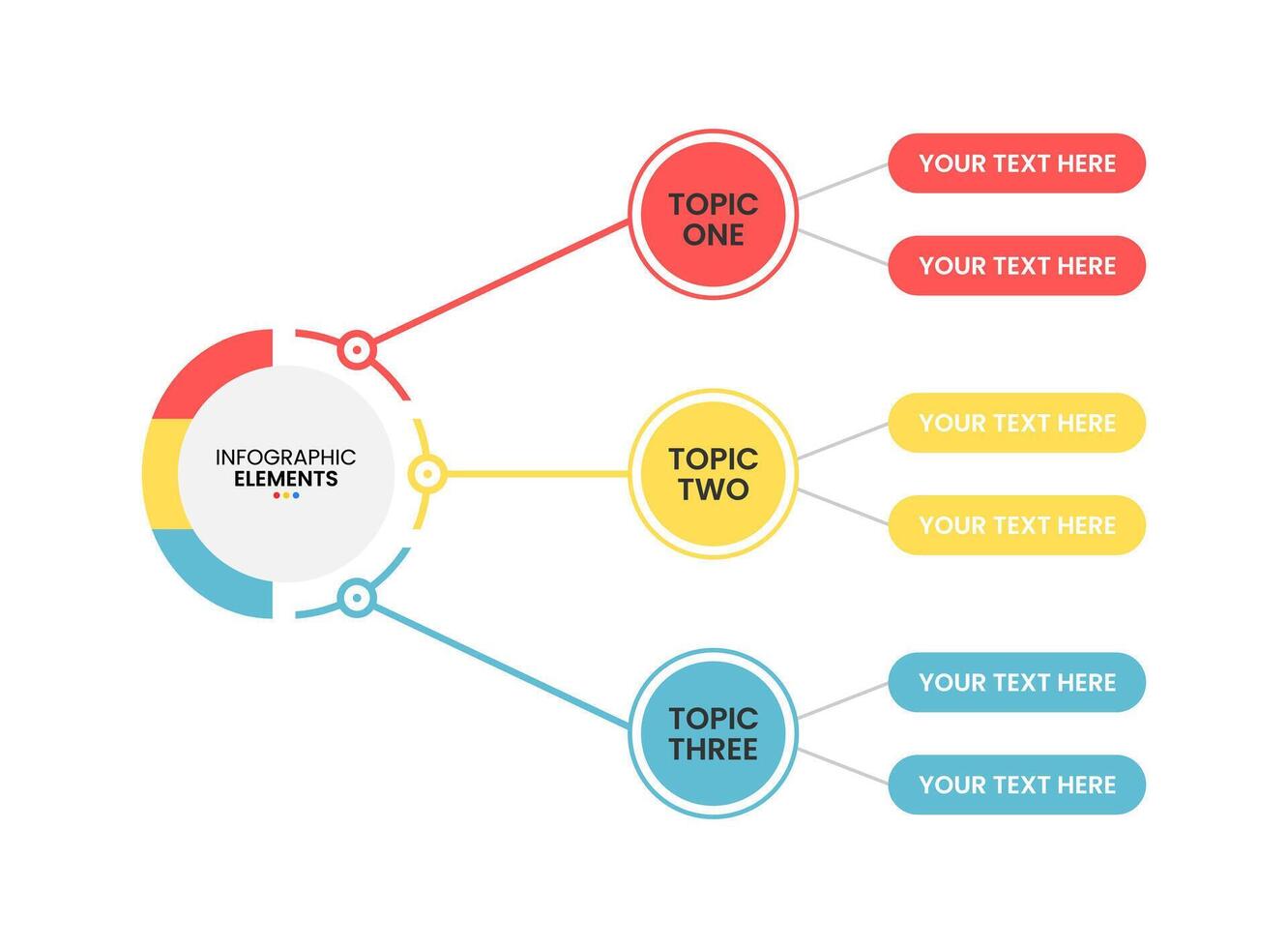 INFOGRAPHIC ELEMENTS

TOPIC ONE

YOUR TEXT HERE

YOUR TEXT HERE

TOPIC TWO

YOUR TEXT HERE

YOUR TEXT HERE

TOPIC THREE

YOUR TEXT HERE

YOUR TEXT HERE